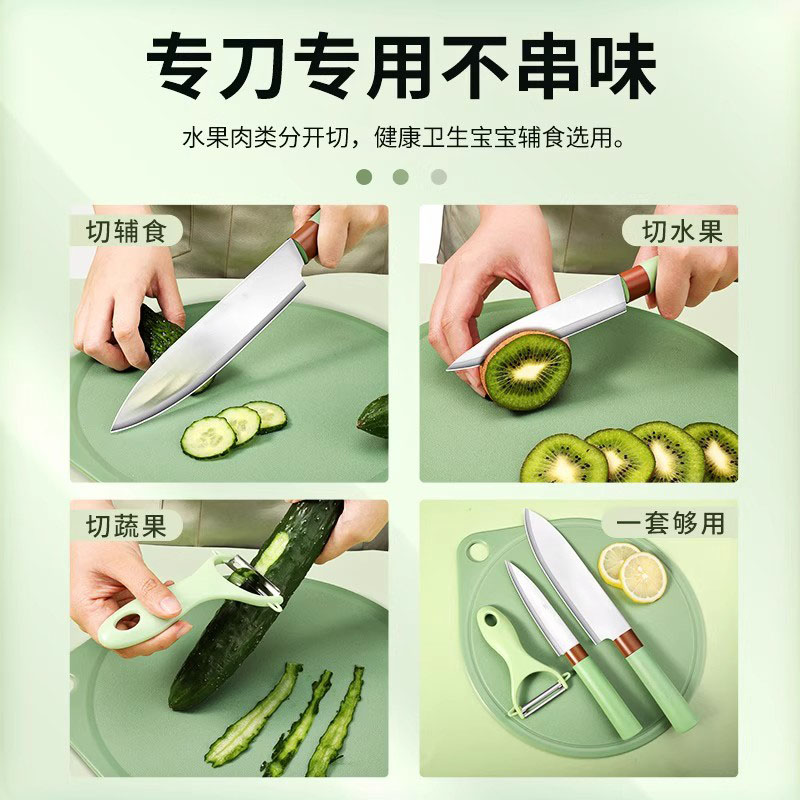 专刀专用不串味

水果肉类分开切，健康卫生宝宝辅食选用。

切辅食

切水果

切蔬果

一套够用