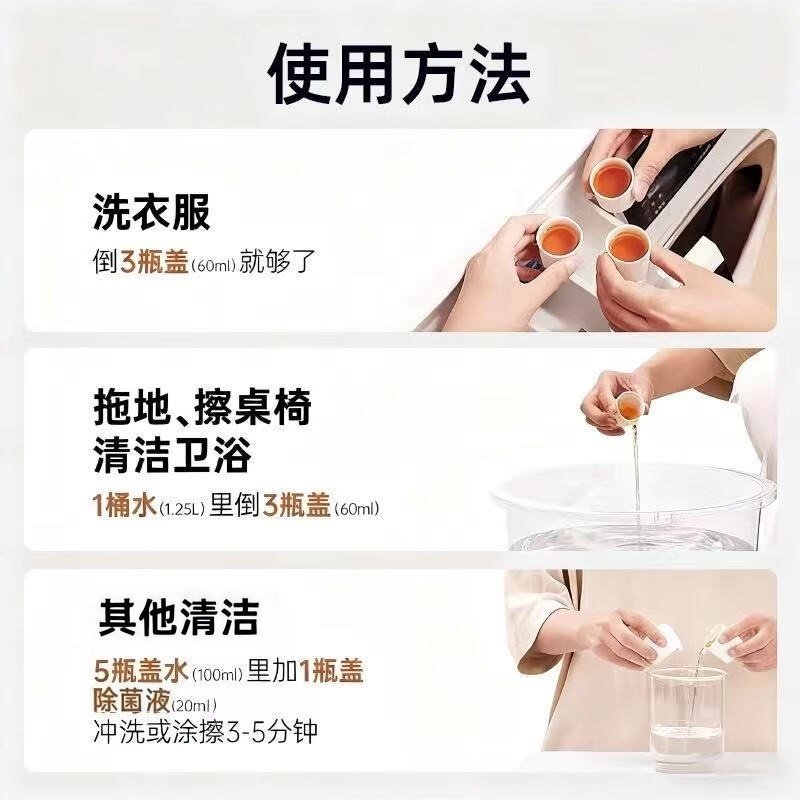 使用方法

洗衣服
倒3瓶盖(60ml)就够了

拖地、擦桌椅
清洁卫浴
1桶水(1.25L)里倒3瓶盖(60ml)

其他清洁
5瓶盖水(100ml)里加1瓶盖除菌液(20ml)
冲洗或涂擦3-5分钟