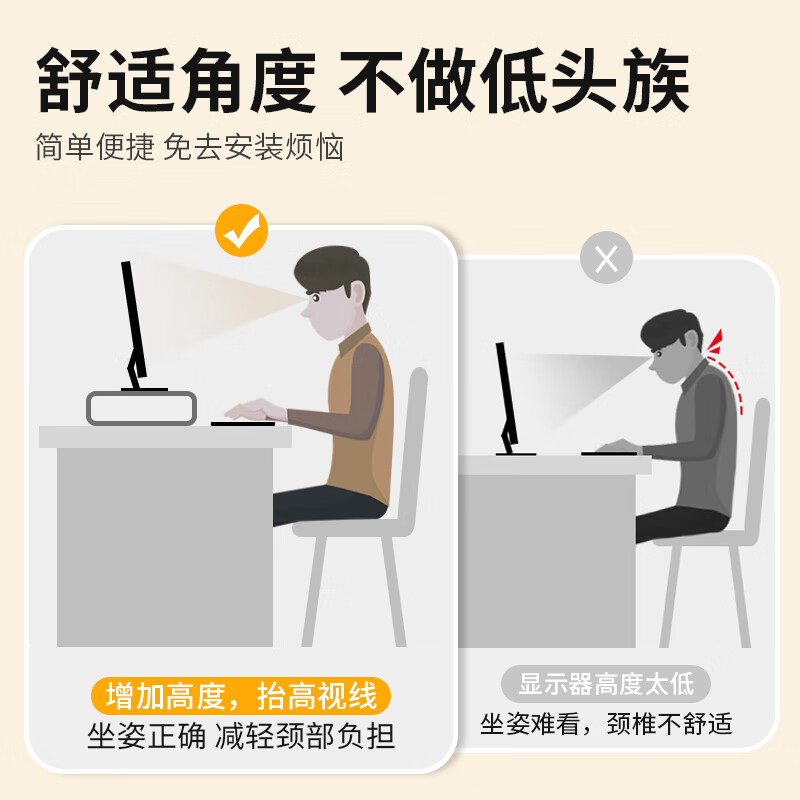 舒适角度 不做低头族

简单便捷 免去安装烦恼

增加高度，抬高视线

坐姿正确 减轻颈部负担

显示器高度太低

坐姿难看，颈椎不舒适