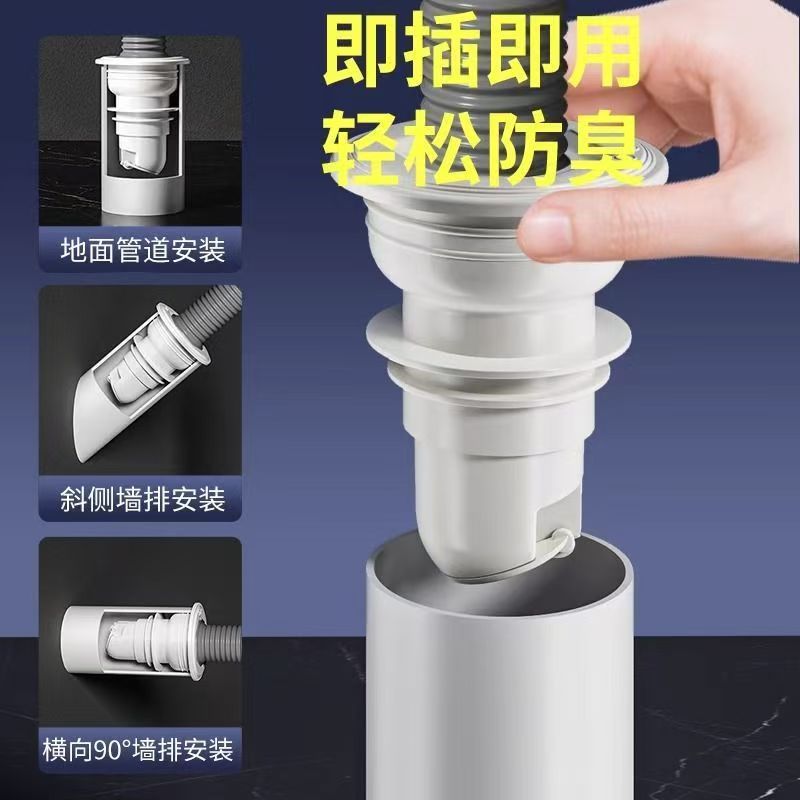 即插即用
轻松防臭

地面管道安装

斜侧墙排安装

横向90°墙排安装