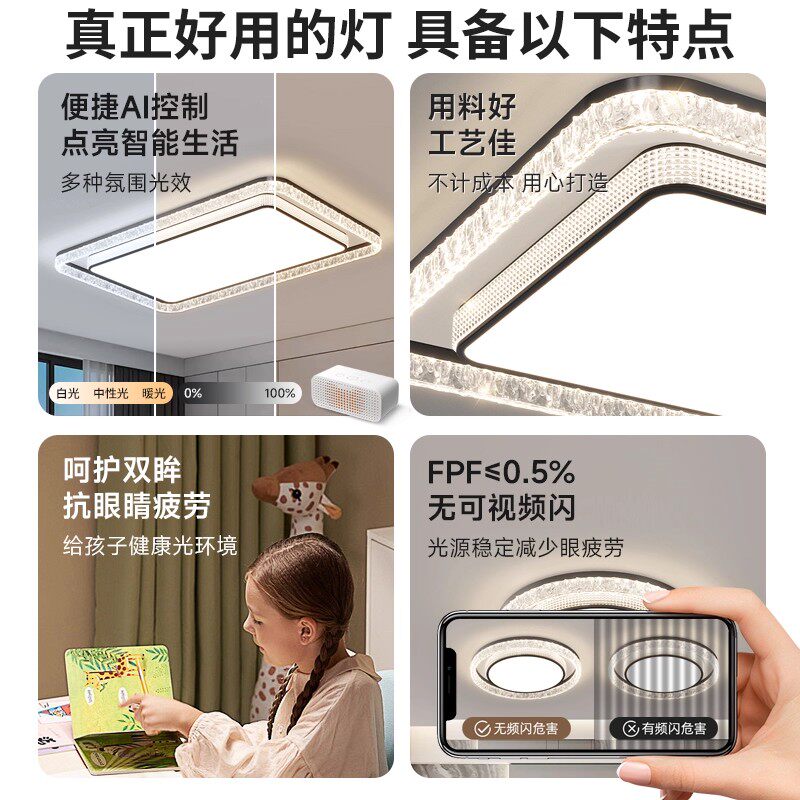 真正好用的灯 具备以下特点

便捷AI控制
点亮智能生活
多种氛围光效

白光 中性光 暖光 0% 100%

用料好
工艺佳
不计成本 用心打造

呵护双眸
抗眼睛疲劳
给孩子健康光环境

FPF≤0.5%
无可视频闪
光源稳定减少眼疲劳

无频闪危害
有频闪危害