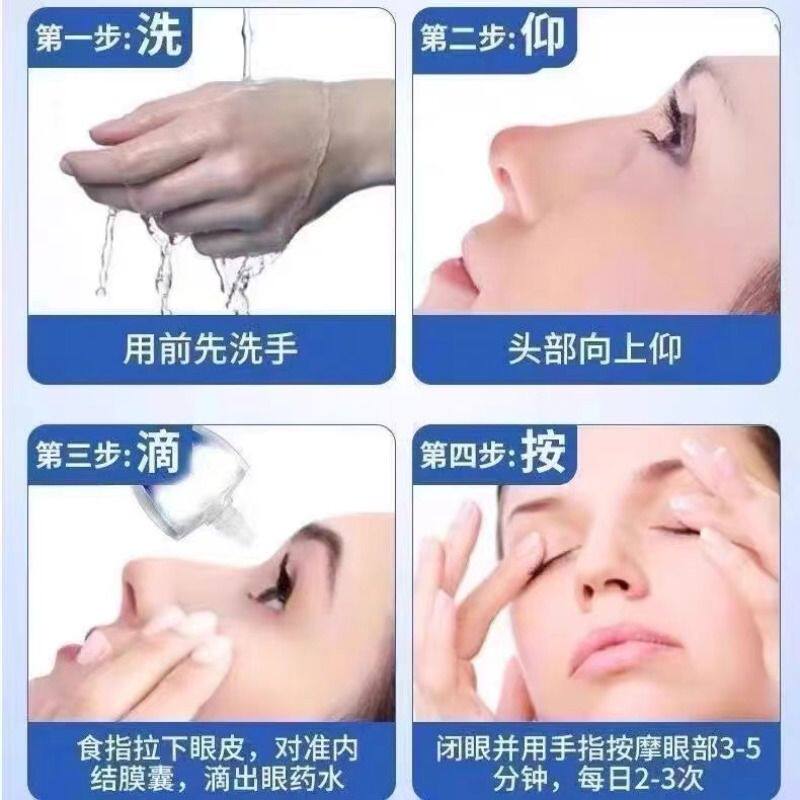 第一步:洗

用前先洗手

第二步:仰

头部向上仰

第三步:滴

食指拉下眼皮，对准内结膜囊，滴出眼药水

第四步:按

闭眼并用手指按摩眼部3-5分钟，每日2-3次