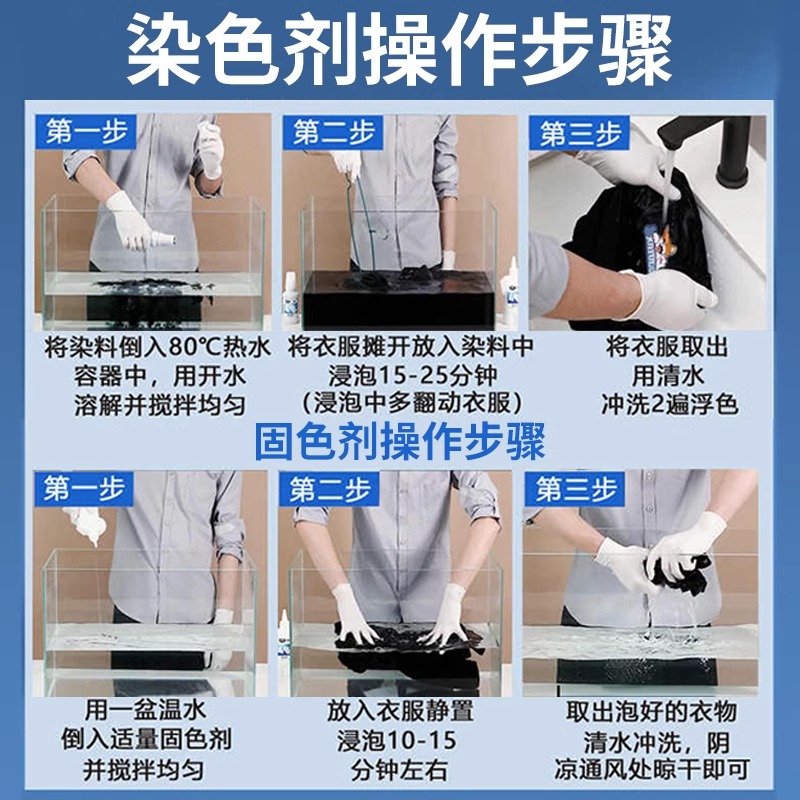 染色剂操作步骤

第一步

将染料倒入80℃热水容器中，用开水溶解并搅拌均匀

第二步

将衣服摊开放入染料中浸泡15-25分钟（浸泡中多翻动衣服）

第三步

将衣服取出用清水冲洗2遍浮色

固色剂操作步骤

第一步

用一盆温水倒入适量固色剂并搅拌均匀

第二步

放入衣服静置浸泡10-15分钟左右

第三步

取出泡好的衣物清水冲洗，阴凉通风处晾干即可