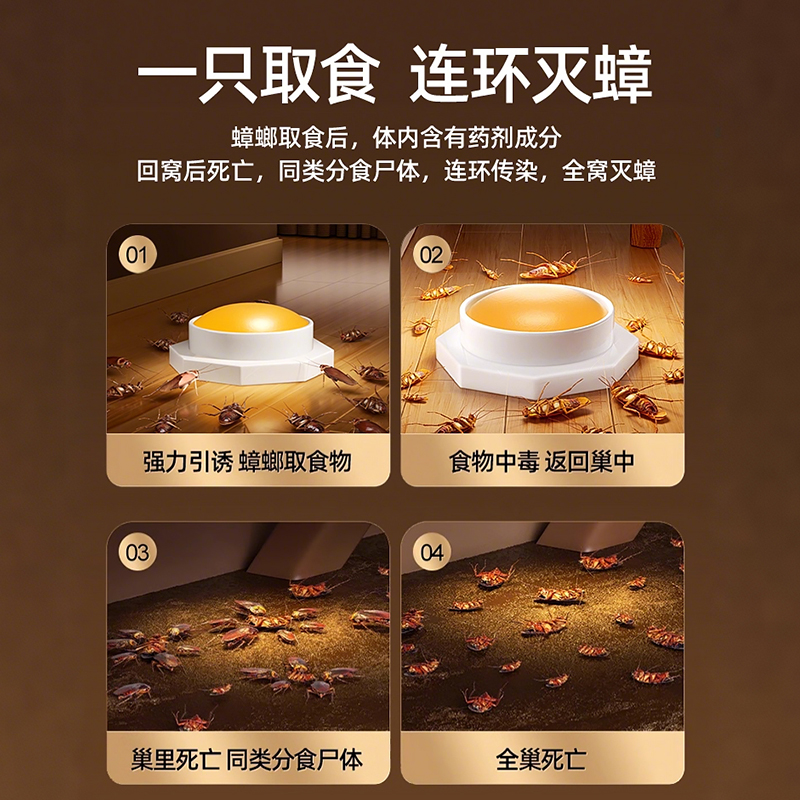 一只取食 连环灭蟑

蟑螂取食后，体内含有药剂成分
回窝后死亡，同类分食尸体，连环传染，全窝灭蟑

01

强力引诱 蟑螂取食物

02

食物中毒 返回巢中

03

巢里死亡 同类分食尸体

04

全巢死亡