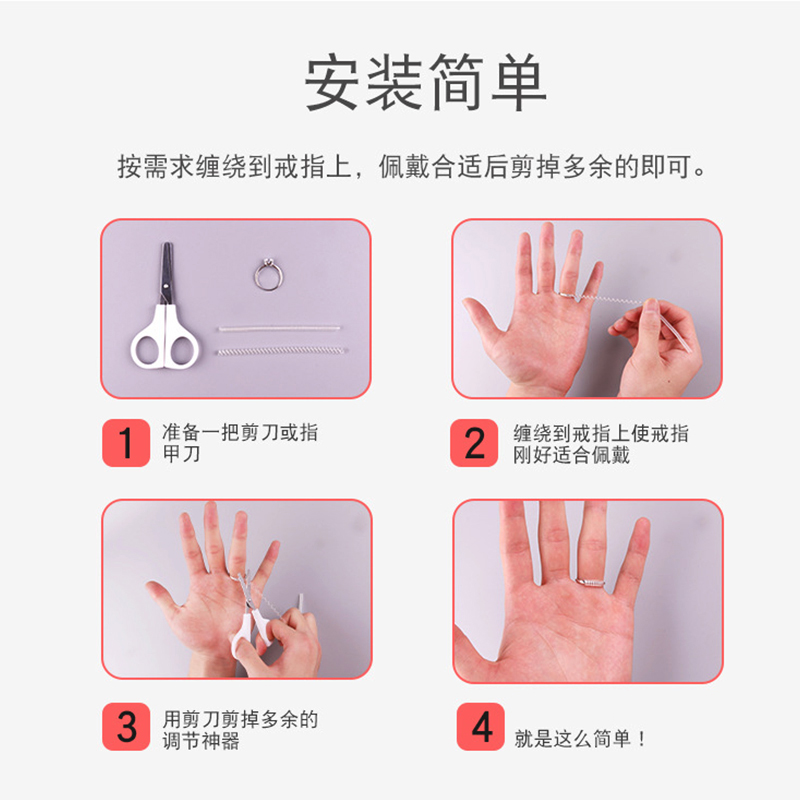 安装简单

按需求缠绕到戒指上，佩戴合适后剪掉多余的即可。

1 准备一把剪刀或指甲刀

2 缠绕到戒指上使戒指刚好适合佩戴

3 用剪刀剪掉多余的调节神器

4 就是这么简单！