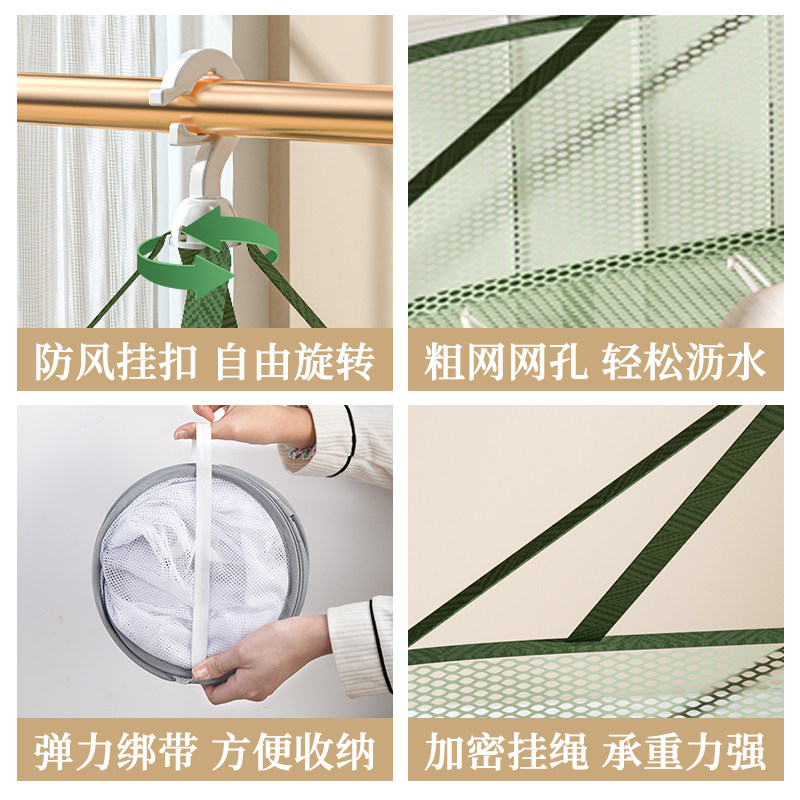 防风挂扣 自由旋转

粗网网孔 轻松沥水

弹力绑带 方便收纳

加密挂绳 承重力强