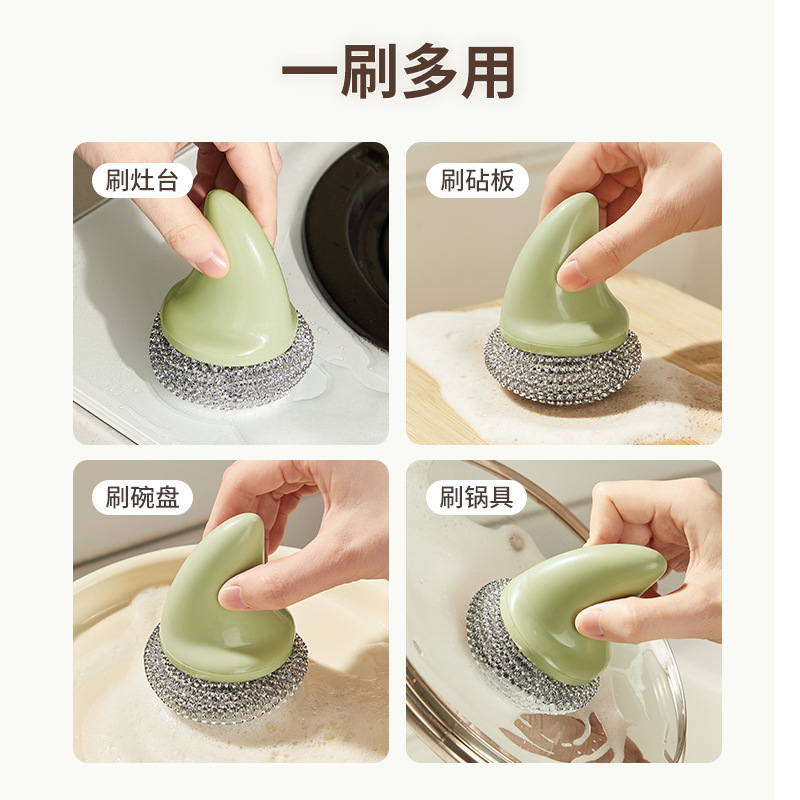 一刷多用

刷灶台

刷砧板

刷碗盘

刷锅具