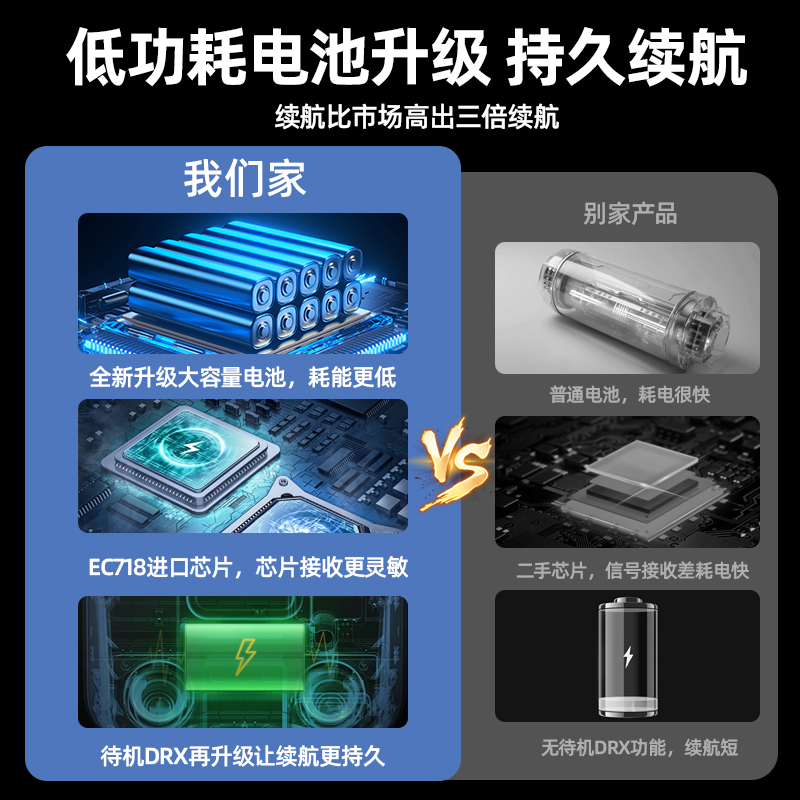 低功耗电池升级 持久续航

续航比市场高出三倍续航

我们家

全新升级大容量电池，耗能更低

EC718进口芯片，芯片接收更灵敏

待机DRX再升级让续航更持久

VS

别家产品

普通电池，耗电很快

二手芯片，信号接收差耗电快

无待机DRX功能，续航短