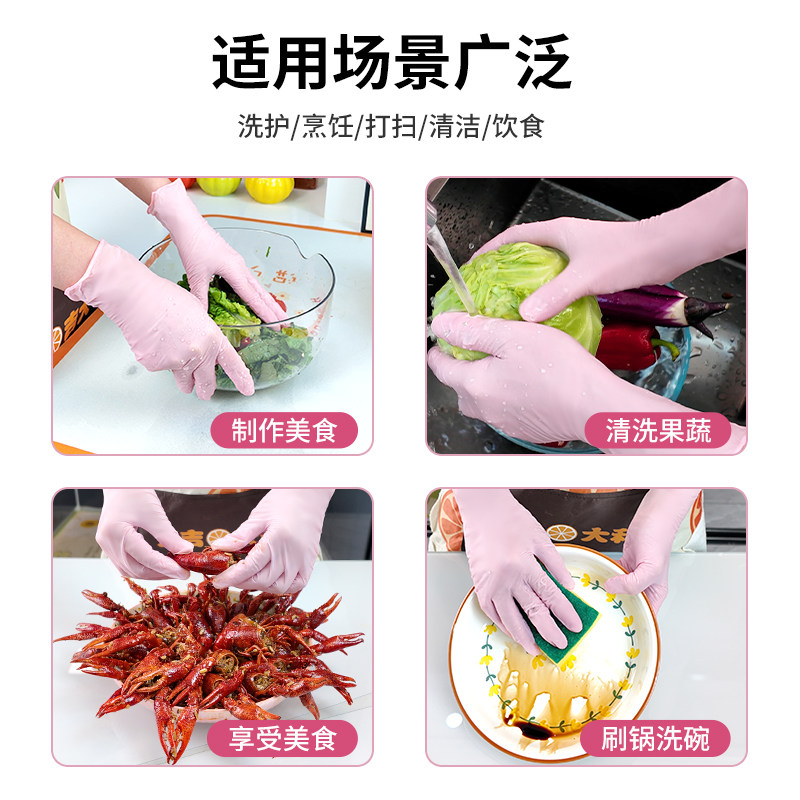 适用场景广泛

洗护/烹饪/打扫/清洁/饮食

制作美食

清洗果蔬

享受美食

刷锅洗碗