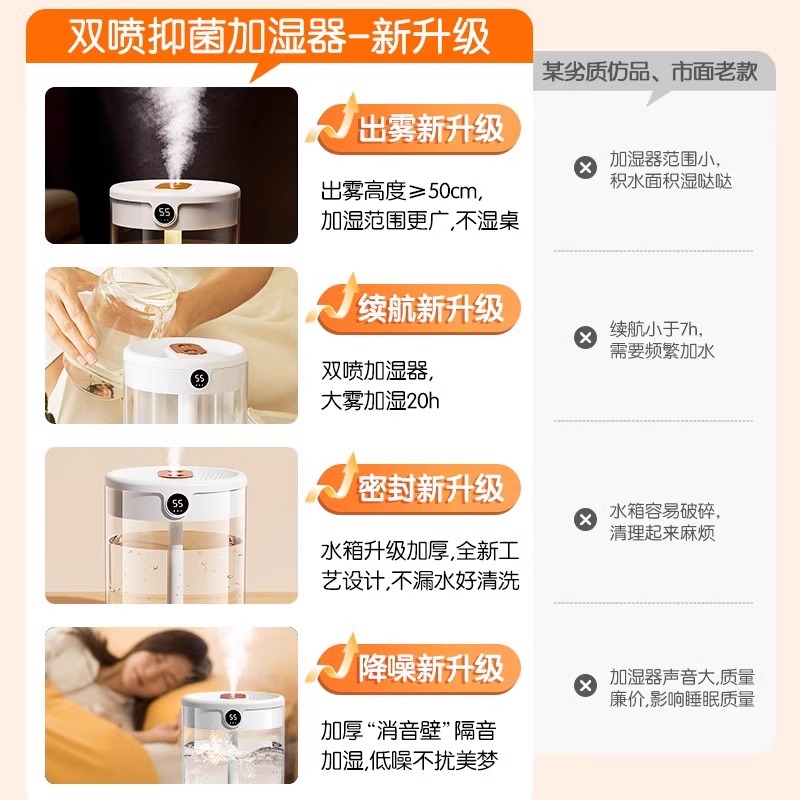 双喷抑菌加湿器-新升级

出雾新升级

出雾高度≥50cm,
加湿范围更广,不湿桌

续航新升级

双喷加湿器,
大雾加湿20h

密封新升级

水箱升级加厚,全新工艺设计,不漏水好清洗

降噪新升级

加厚“消音壁”隔音加湿,低噪不扰美梦

某劣质仿品、市面老款

加湿器范围小,
积水面积湿哒哒

续航小于7h,
需要频繁加水

水箱容易破碎,
清理起来麻烦

加湿器声音大,质量廉价,影响睡眠质量