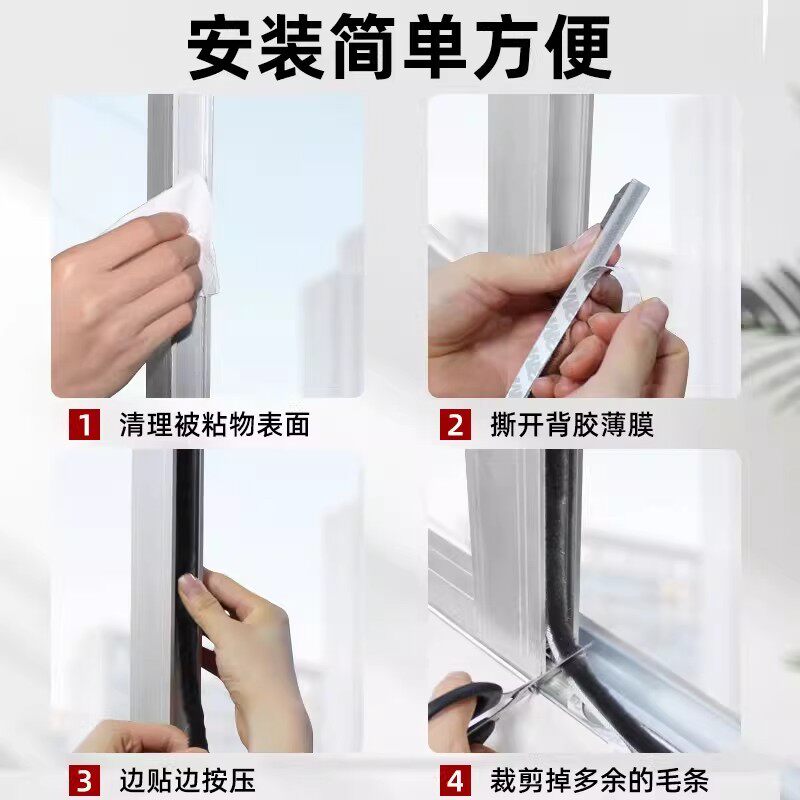 安装简单方便

1 清理被粘物表面

2 撕开背胶薄膜

3 边贴边按压

4 裁剪掉多余的毛条