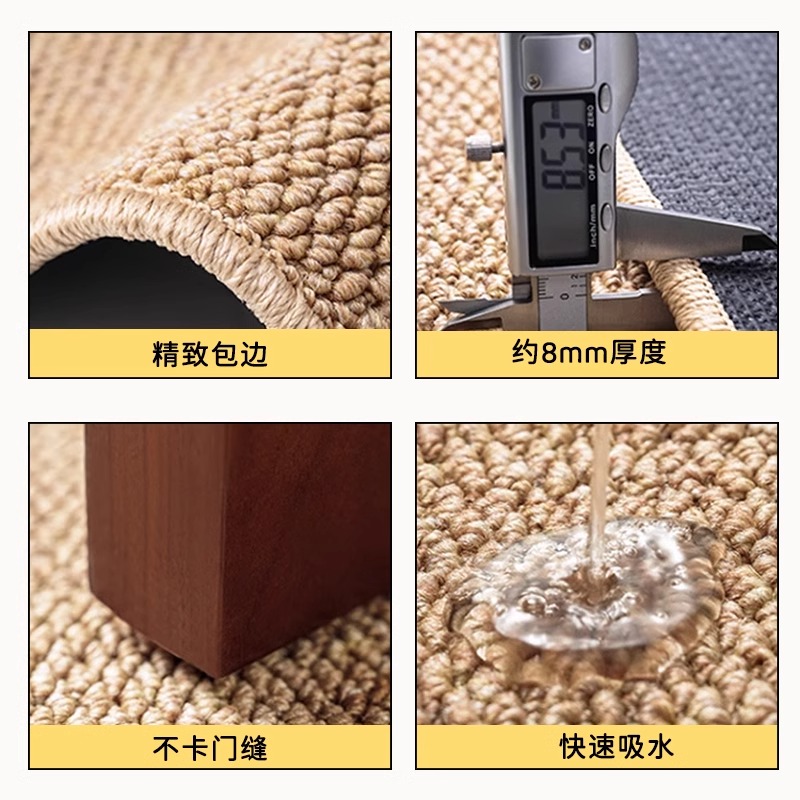 精致包边

-6.58
ZERO
ON
OFF
inch/mm

约8mm厚度

不卡门缝

快速吸水