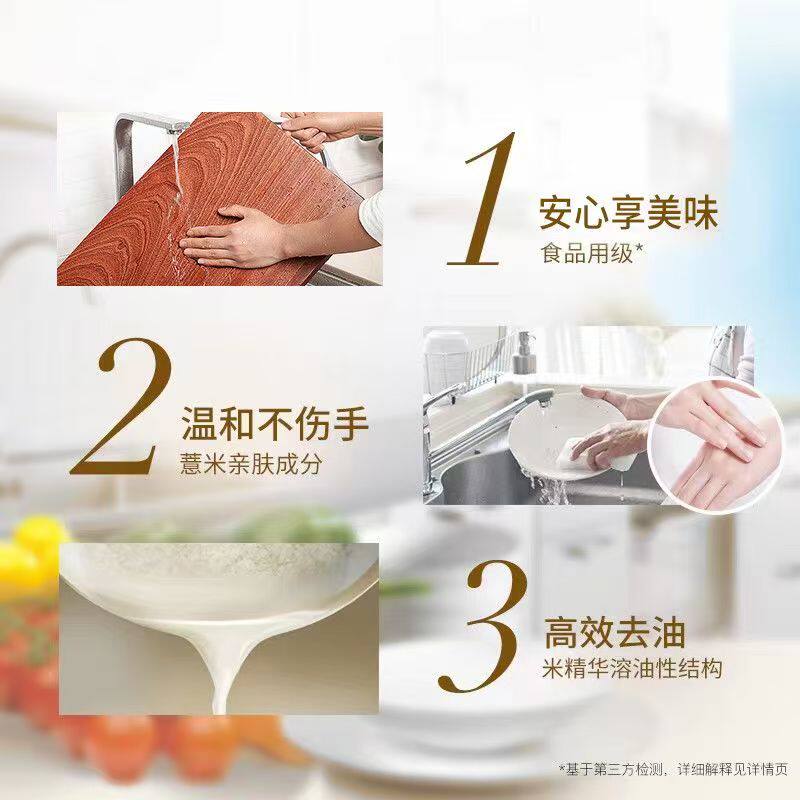 1
安心享美味
食品用级*

2
温和不伤手
薏米亲肤成分

3
高效去油
米精华溶油性结构

*基于第三方检测，详细解释见详情页