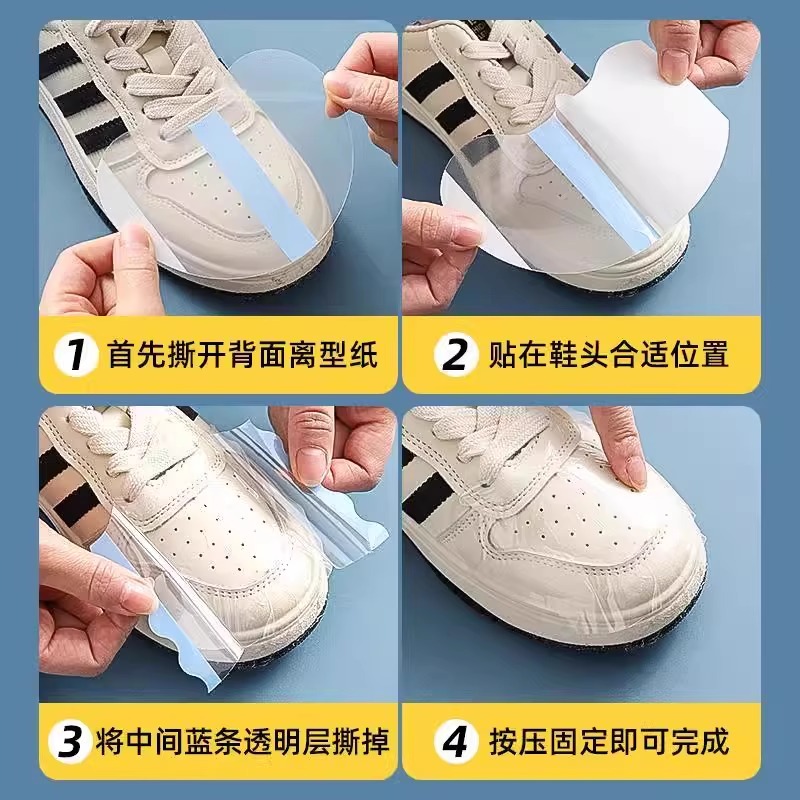 1 首先撕开背面离型纸

2 贴在鞋头合适位置

3 将中间蓝条透明层撕掉

4 按压固定即可完成