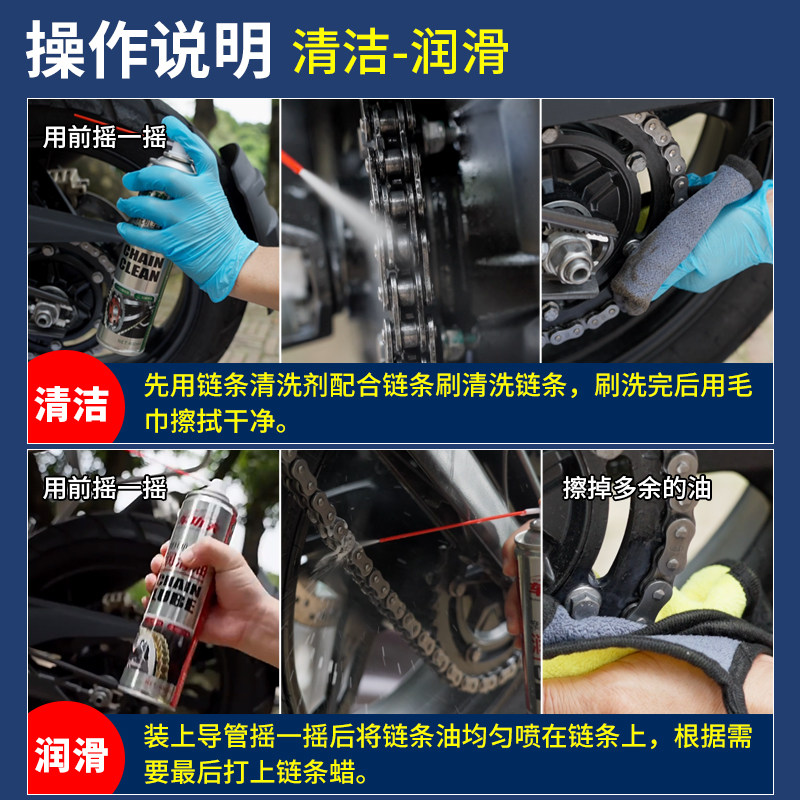 操作说明 清洁-润滑

用前摇一摇

CHAIN CLEAN

清洁

先用链条清洗剂配合链条刷清洗链条，刷洗完后用毛巾擦拭干净。

用前摇一摇

CHAIN LUBE

擦掉多余的油

润滑

装上导管摇一摇后将链条油均匀喷在链条上，根据需要最后打上链条蜡。