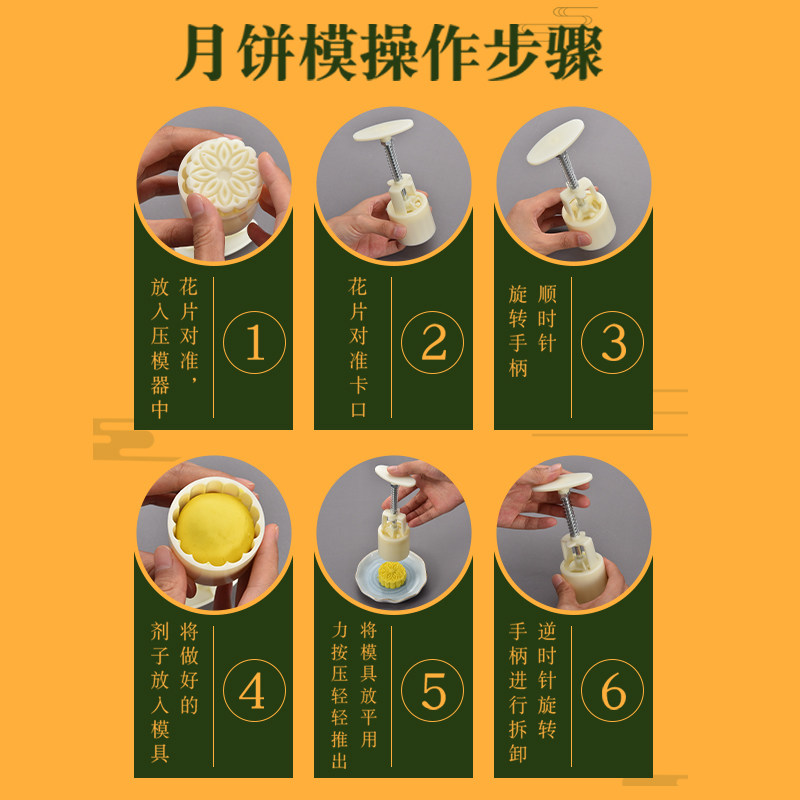 月饼模操作步骤

①
花片对准，放入压模器中

②
花片对准卡口

③
顺时针旋转手柄

④
将做好的剂子放入模具

⑤
将模具放平用力按压轻轻推出

⑥
逆时针旋转手柄进行拆卸