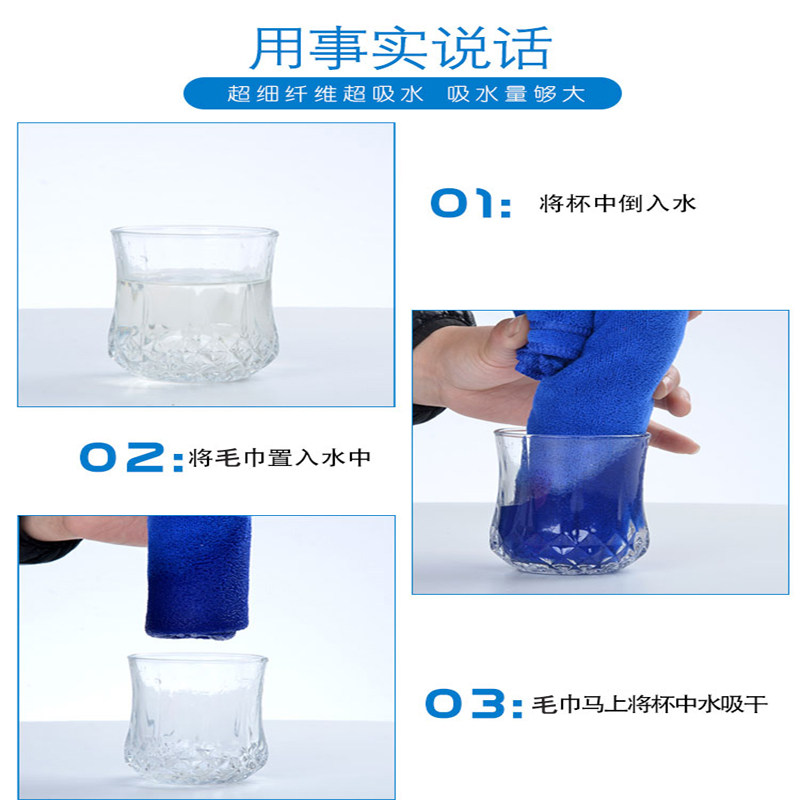 用事实说话

超细纤维超吸水 吸水量够大

01: 将杯中倒入水

02: 将毛巾置入水中

03: 毛巾马上将杯中水吸干