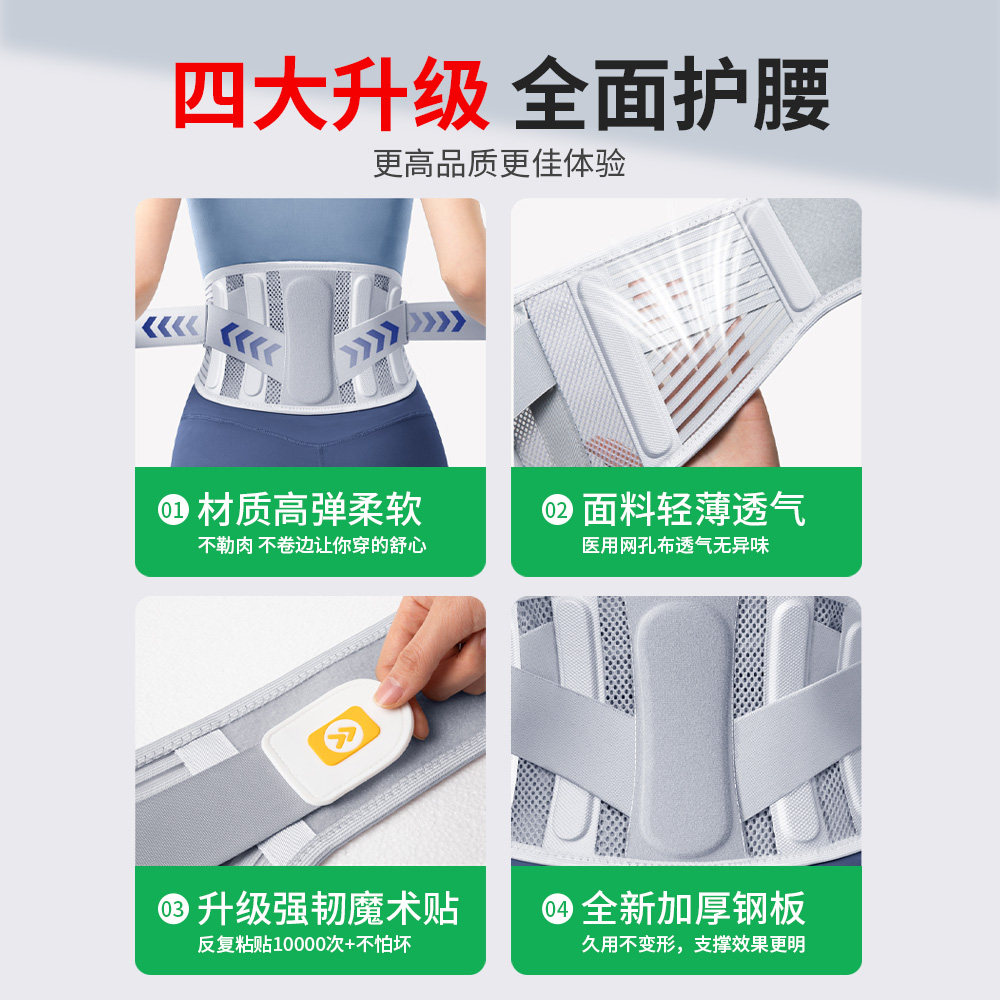 四大升级 全面护腰

更高品质更佳体验

01 材质高弹柔软
不勒肉 不卷边让你穿的舒心

02 面料轻薄透气
医用网孔布透气无异味

03 升级强韧魔术贴
反复粘贴10000次+不怕坏

04 全新加厚钢板
久用不变形，支撑效果更明