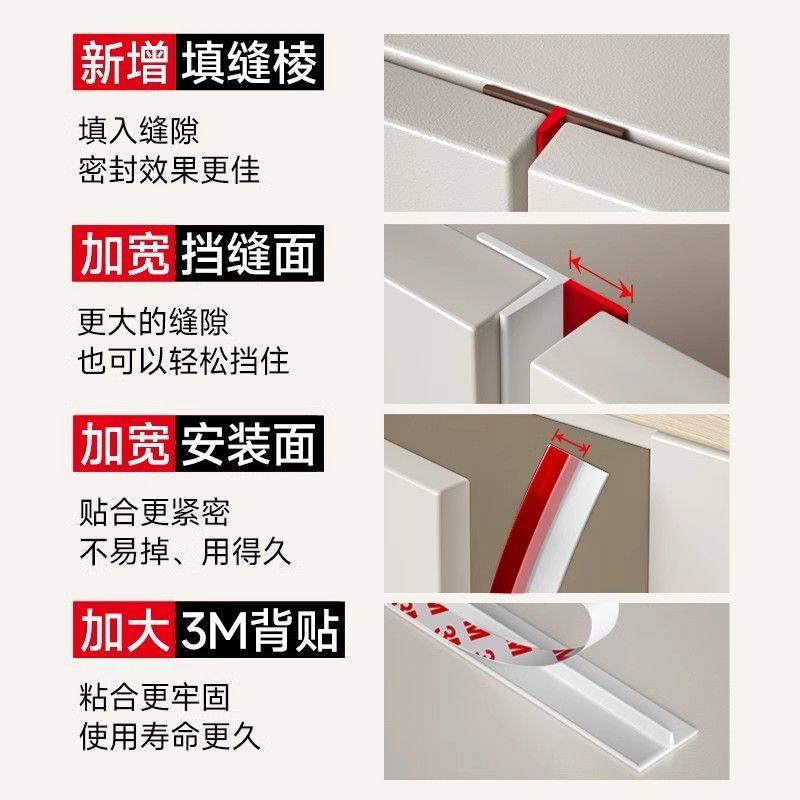 新增 填缝棱

填入缝隙
密封效果更佳

加宽 挡缝面

更大的缝隙
也可以轻松挡住

加宽 安装面

贴合更紧密
不易掉、用得久

加大 3M背贴

粘合更牢固
使用寿命更久