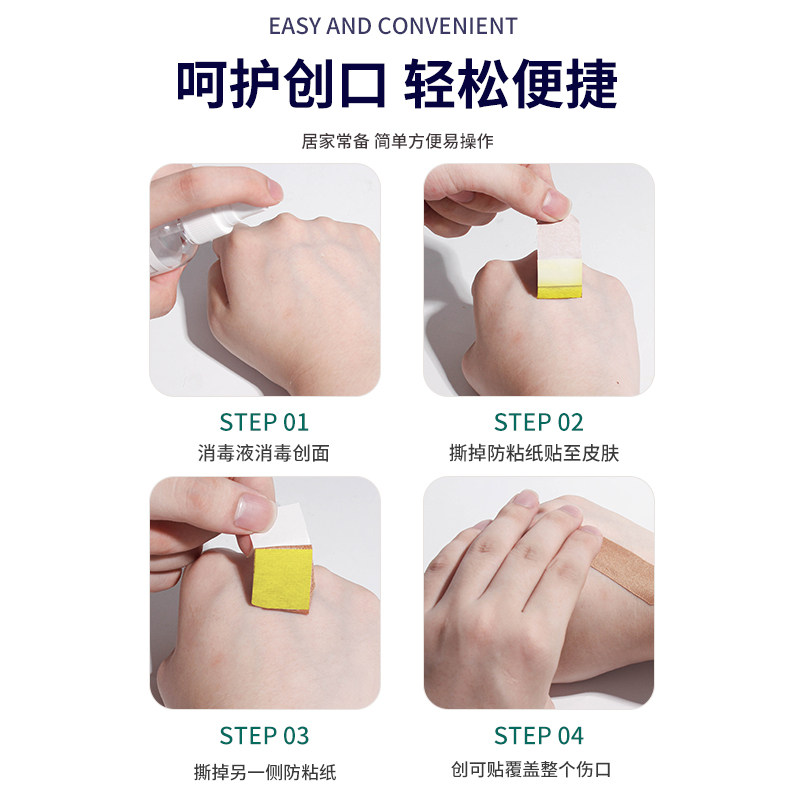 EASY AND CONVENIENT

呵护创口 轻松便捷

居家常备 简单方便易操作

STEP 01
消毒液消毒创面

STEP 02
撕掉防粘纸贴至皮肤

STEP 03
撕掉另一侧防粘纸

STEP 04
创可贴覆盖整个伤口