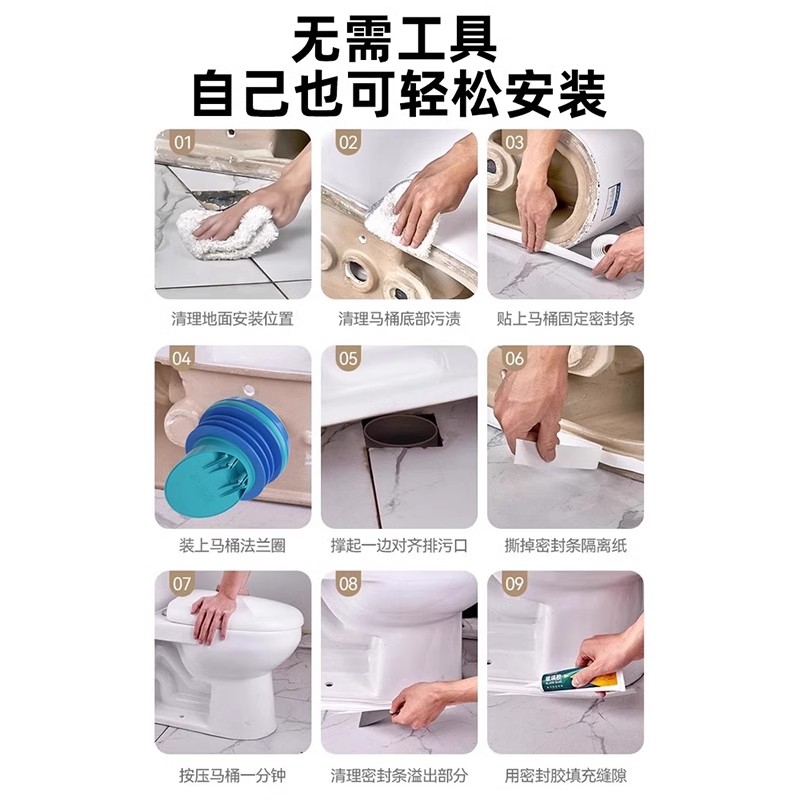 无需工具
自己也可轻松安装

01
清理地面安装位置

02
清理马桶底部污渍

03
贴上马桶固定密封条

04
装上马桶法兰圈

05
撑起一边对齐排污口

06
撕掉密封条隔离纸

07
按压马桶一分钟

08
清理密封条溢出部分

09
用密封胶填充缝隙