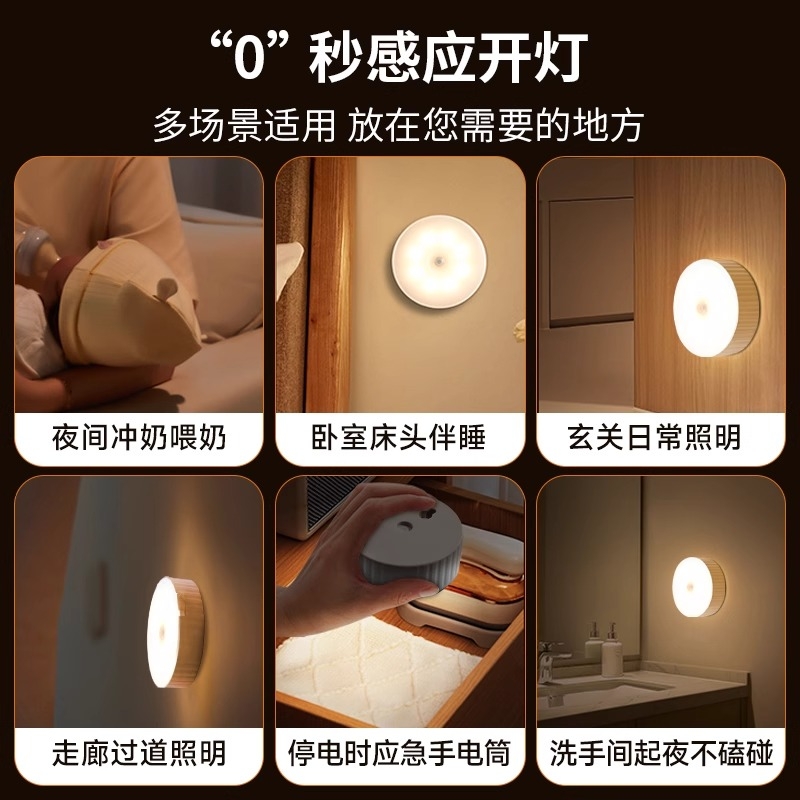 “0” 秒感应开灯
多场景适用 放在您需要的地方

夜间冲奶喂奶

卧室床头伴睡

玄关日常照明

走廊过道照明

停电时应急手电筒

洗手间起夜不磕碰