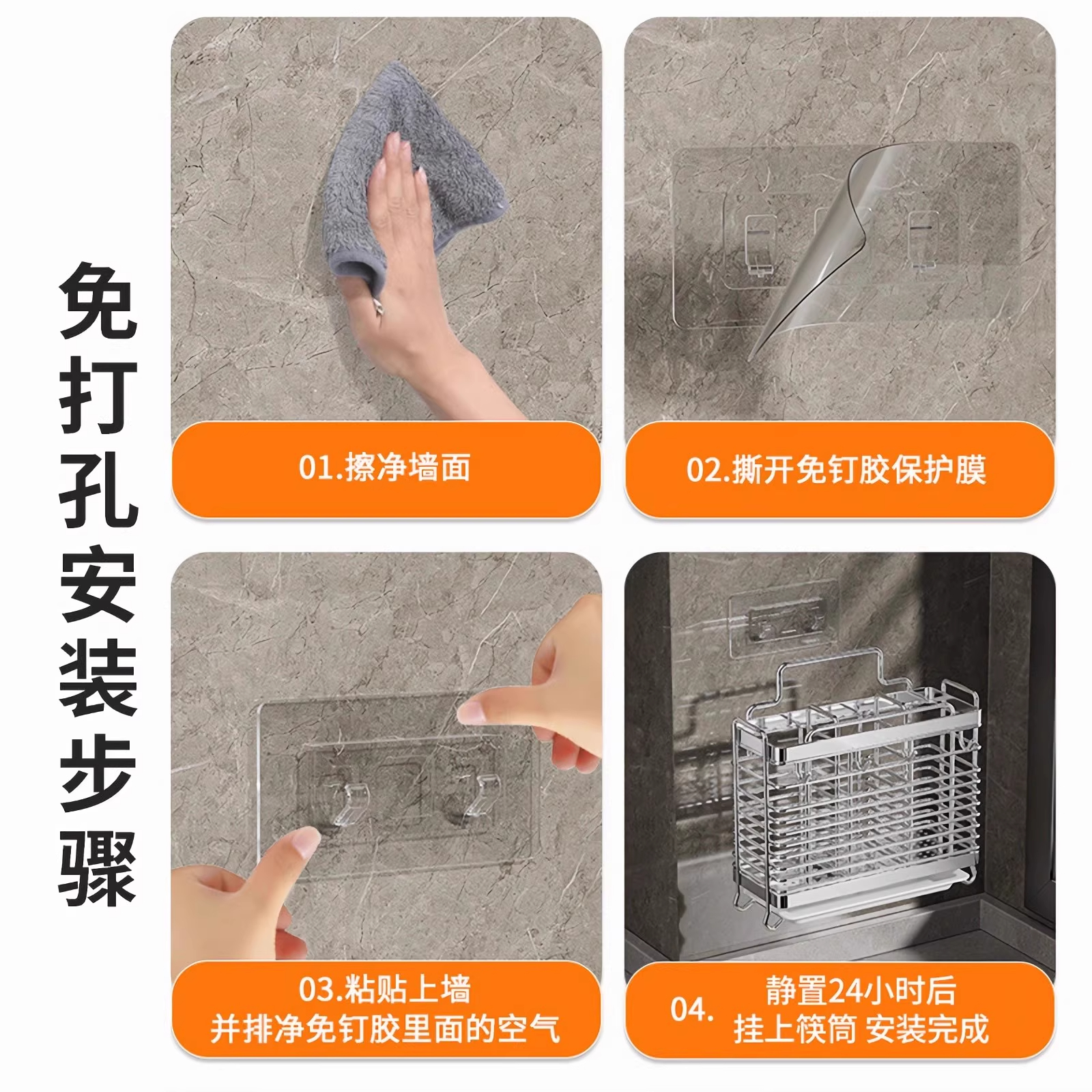 免打孔安装步骤

01.擦净墙面

02.撕开免钉胶保护膜

03.粘贴上墙
并排净免钉胶里面的空气

04. 静置24小时后
挂上筷筒 安装完成