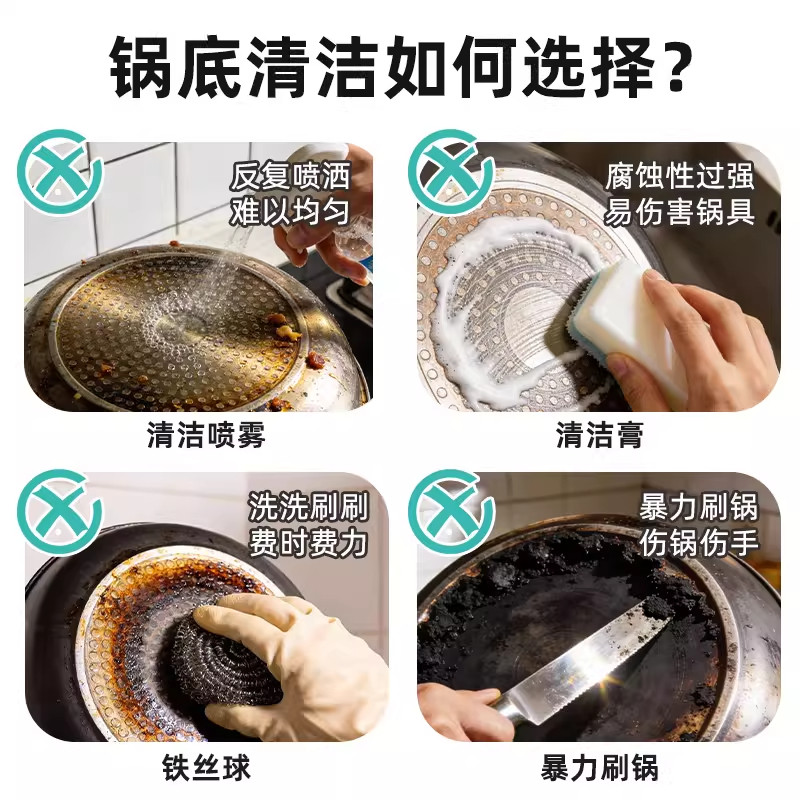 锅底清洁如何选择？

反复喷洒
难以均匀

清洁喷雾

腐蚀性过强
易伤害锅具

清洁膏

洗洗刷刷
费时费力

铁丝球

暴力刷锅
伤锅伤手

暴力刷锅