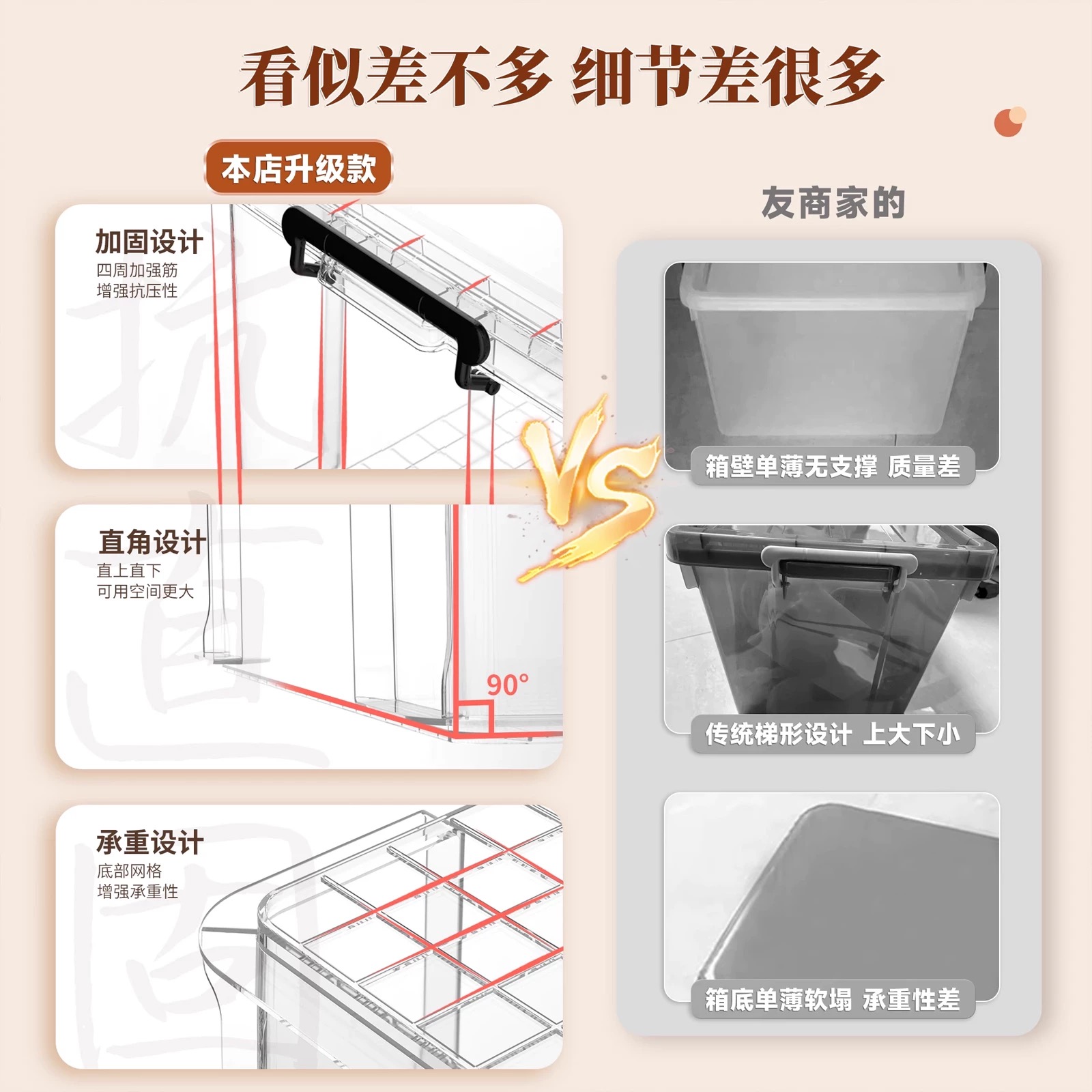 看似差不多 细节差很多

本店升级款

加固设计
四周加强筋
增强抗压性

直角设计
直上直下
可用空间更大

90°

承重设计
底部网格
增强承重性

VS

友商家的

箱壁单薄无支撑 质量差

传统梯形设计 上大下小

箱底单薄软塌 承重性差