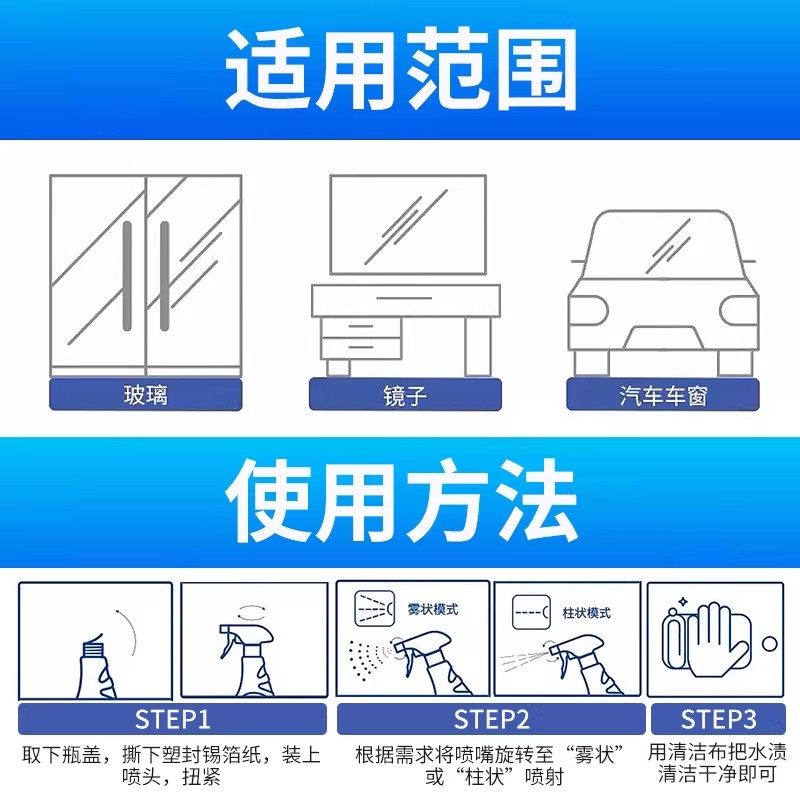 适用范围

玻璃

镜子

汽车车窗

使用方法

雾状模式

柱状模式

STEP1

取下瓶盖，撕下塑封锡箔纸，装上喷头，扭紧

STEP2

根据需求将喷嘴旋转至“雾状”或“柱状”喷射

STEP3

用清洁布把水渍清洁干净即可