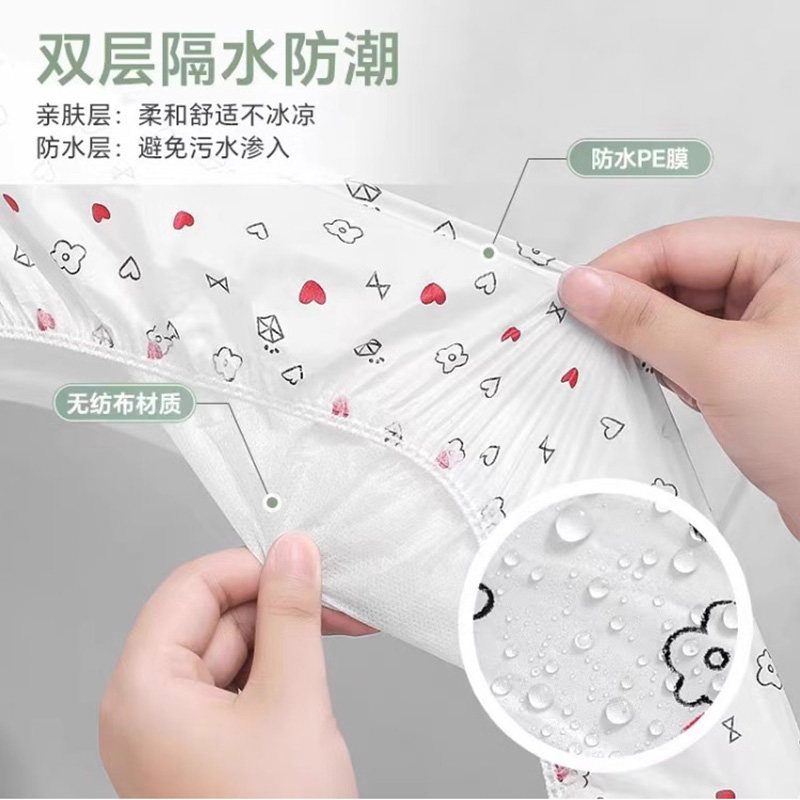 双层隔水防潮

亲肤层：柔和舒适不冰凉
防水层：避免污水渗入

防水PE膜

无纺布材质