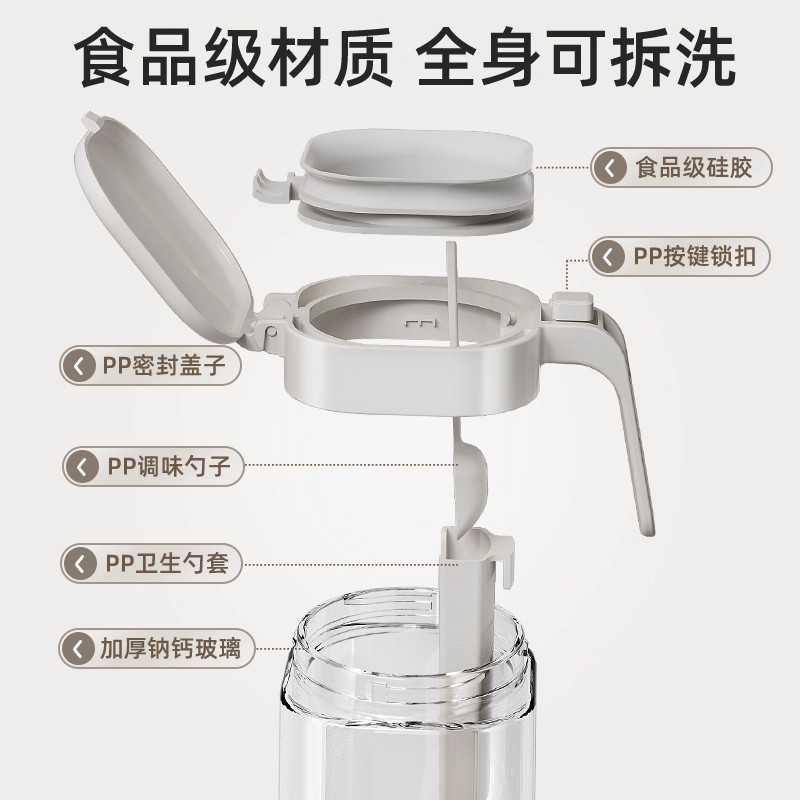 食品级材质 全身可拆洗

食品级硅胶

PP按键锁扣

PP密封盖子

PP调味勺子

PP卫生勺套

加厚钠钙玻璃