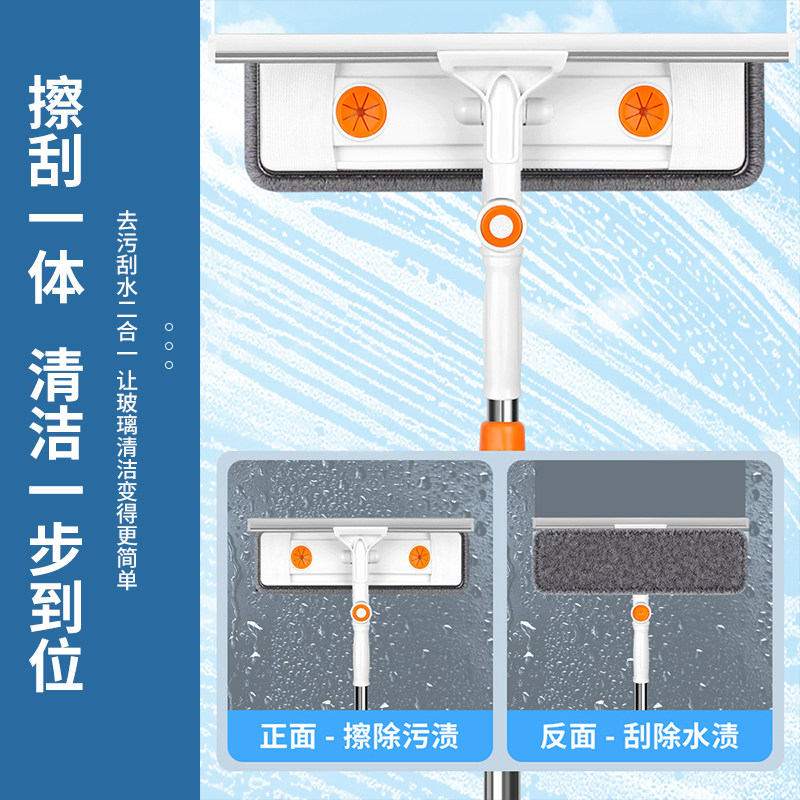 擦刮一体 清洁一步到位

去污刮水二合一 让玻璃清洁变得更简单

正面 - 擦除污渍

反面 - 刮除水渍