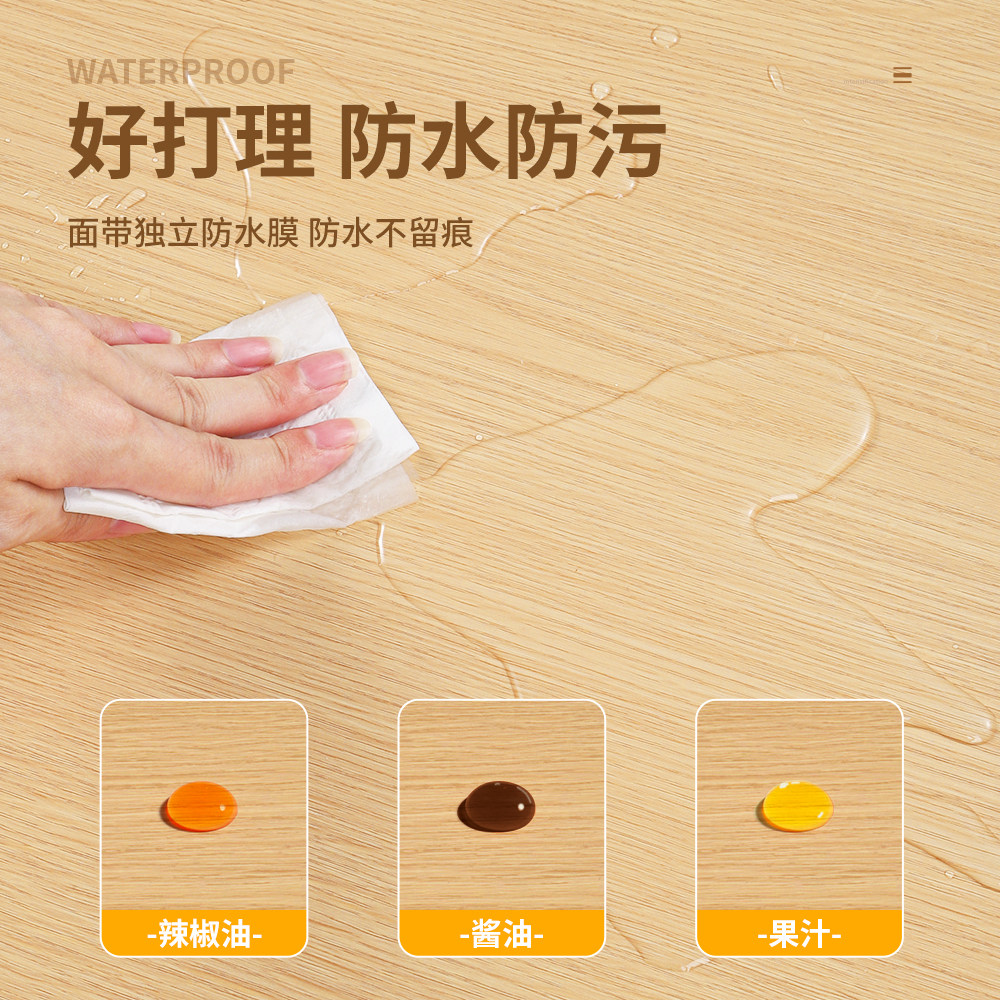 WATERPROOF

好打理 防水防污

面带独立防水膜 防水不留痕

-辣椒油-

-酱油-

-果汁-