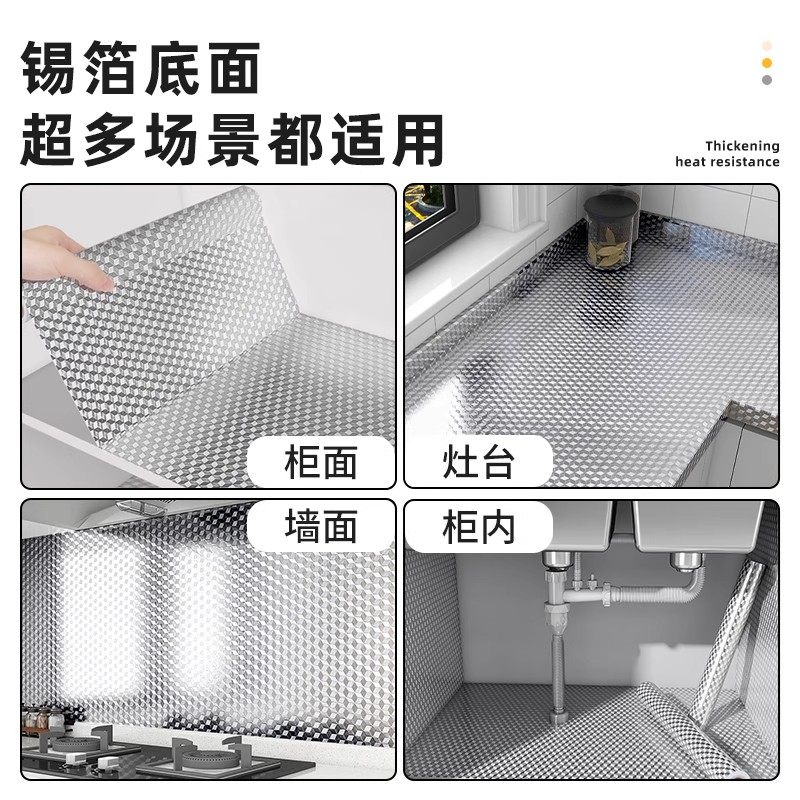 锡箔底面
超多场景都适用

Thickening
heat resistance

柜面

灶台

墙面

柜内