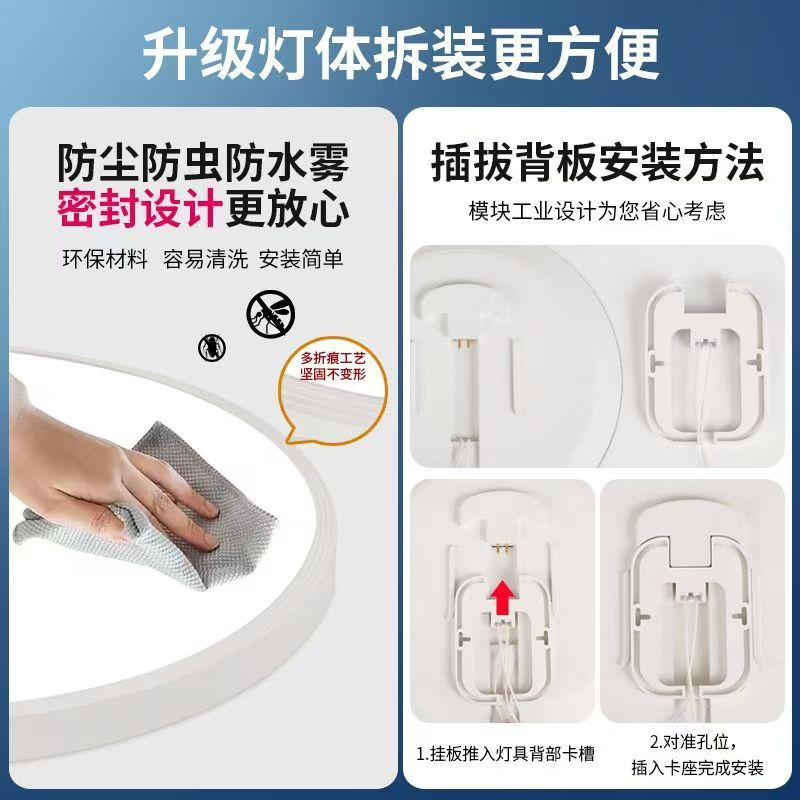 升级灯体拆装更方便

防尘防虫防水雾
密封设计更放心
环保材料 容易清洗 安装简单

多折痕工艺
坚固不变形

插拔背板安装方法
模块工业设计为您省心考虑

1.挂板推入灯具背部卡槽

2.对准孔位，
插入卡座完成安装