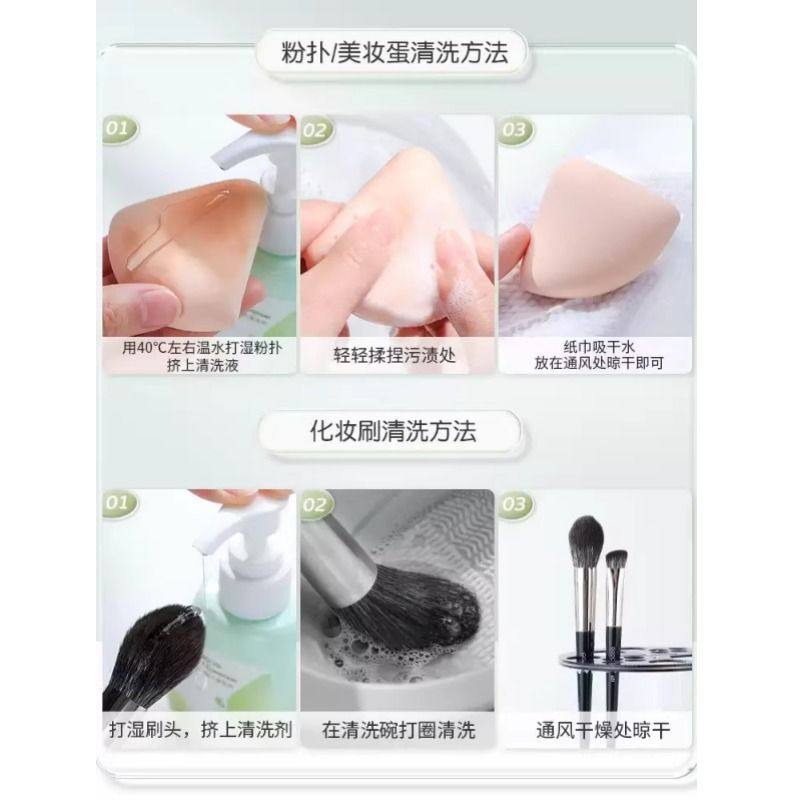 粉扑/美妆蛋清洗方法

01
用40°C左右温水打湿粉扑
挤上清洗液

02
轻轻揉捏污渍处

03
纸巾吸干水
放在通风处晾干即可

化妆刷清洗方法

01
打湿刷头，挤上清洗剂

02
在清洗碗打圈清洗

03
通风干燥处晾干