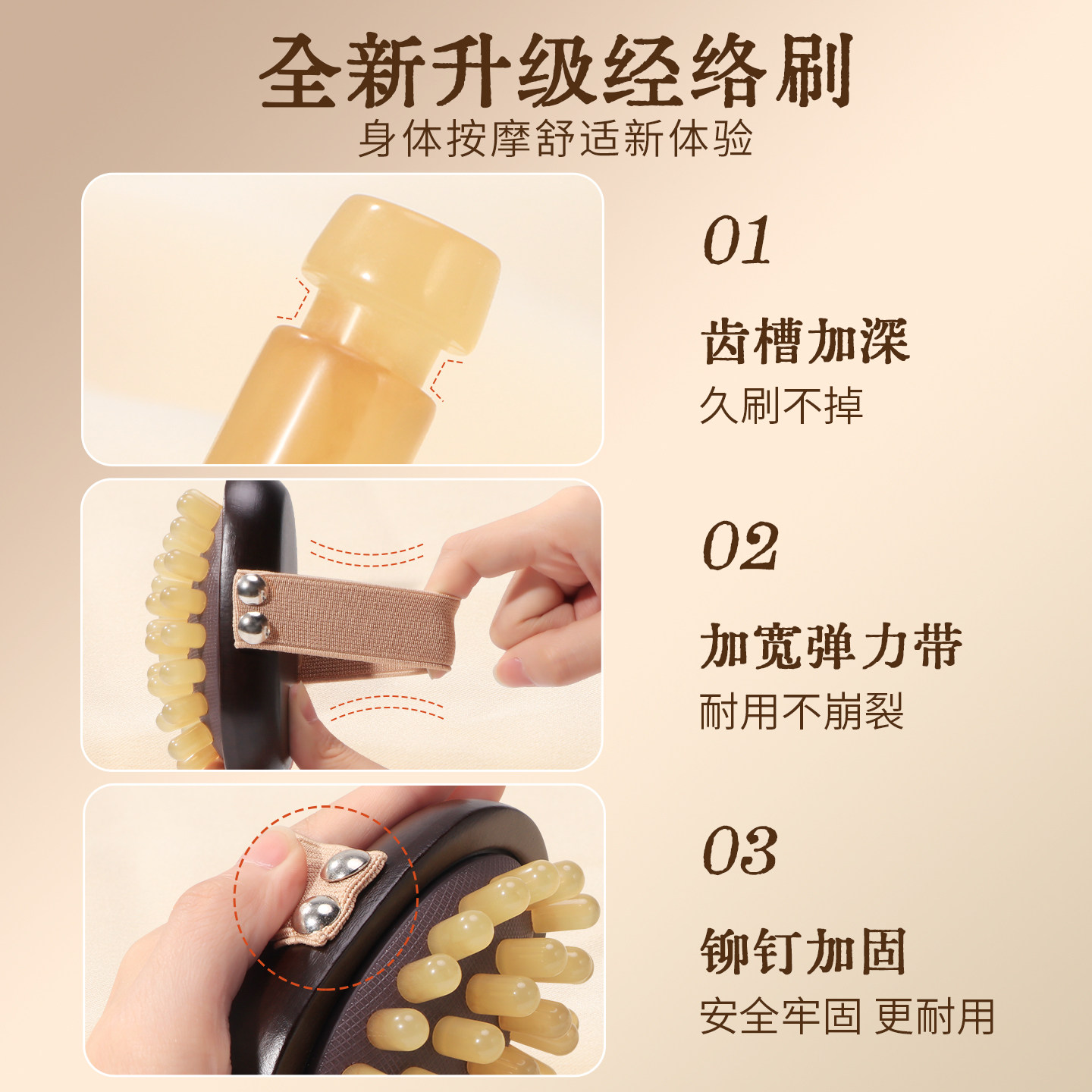 全新升级经络刷
身体按摩舒适新体验

01
齿槽加深
久刷不掉

02
加宽弹力带
耐用不崩裂

03
铆钉加固
安全牢固 更耐用