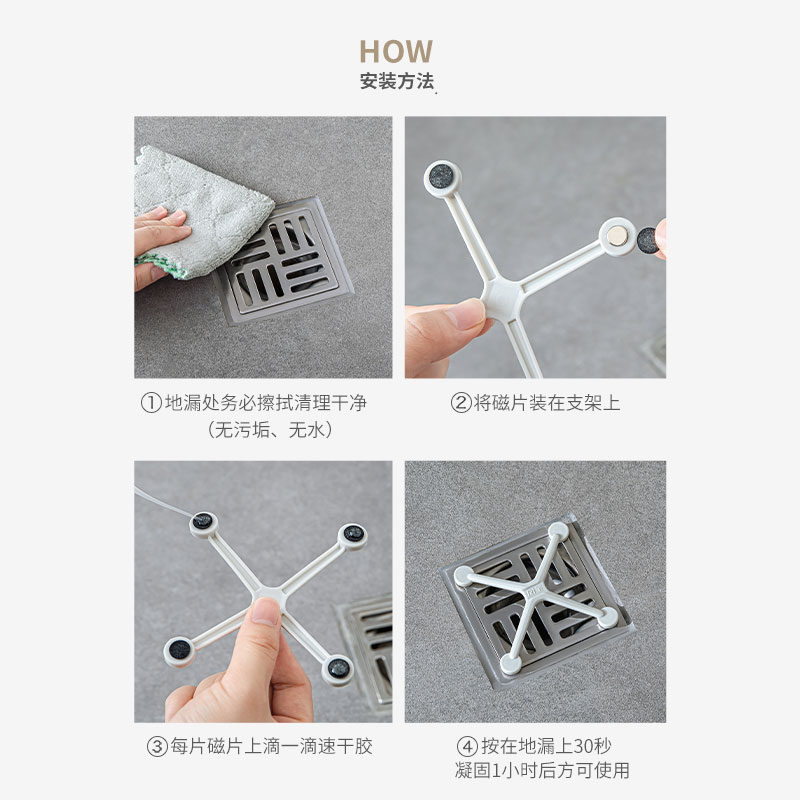 HOW
安装方法

①地漏处务必擦拭清理干净
（无污垢、无水）

②将磁片装在支架上

③每片磁片上滴一滴速干胶

④按在地漏上30秒
凝固1小时后方可使用