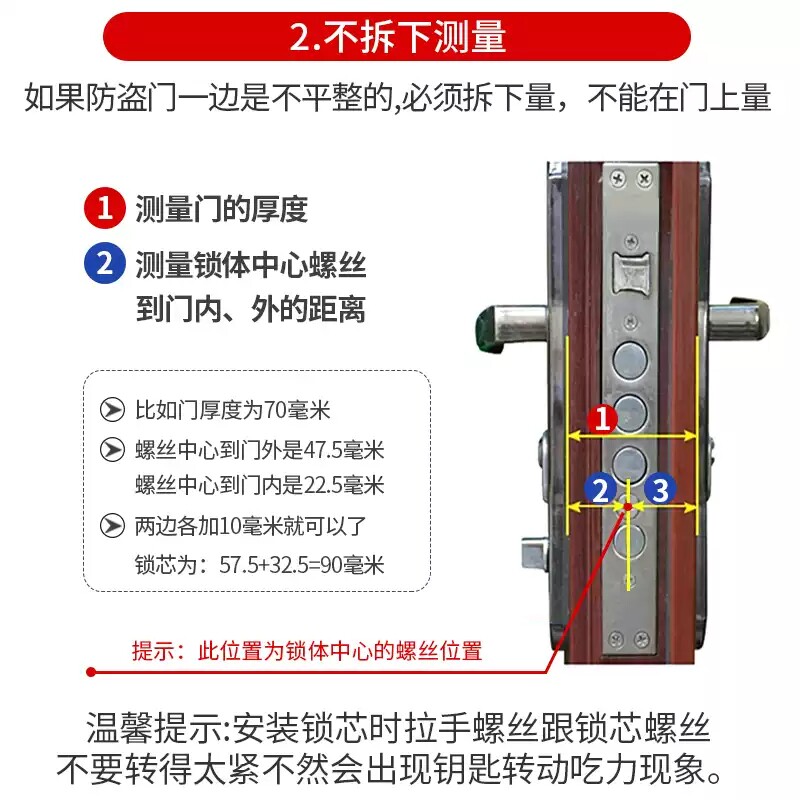 2.不拆下测量

如果防盗门一边是不平整的,必须拆下量，不能在门上量

1 测量门的厚度

2 测量锁体中心螺丝到门内、外的距离

比如门厚度为70毫米

螺丝中心到门外是47.5毫米
螺丝中心到门内是22.5毫米

两边各加10毫米就可以了
锁芯为：57.5+32.5=90毫米

1

2

3

提示：此位置为锁体中心的螺丝位置

温馨提示:安装锁芯时拉手螺丝跟锁芯螺丝不要转得太紧不然会出现钥匙转动吃力现象。