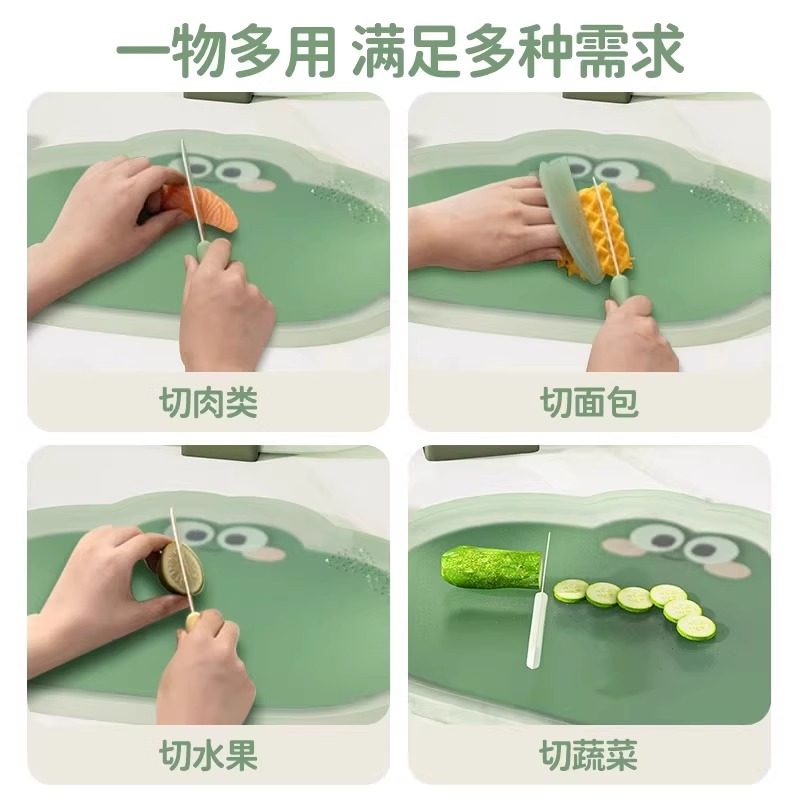 一物多用 满足多种需求

切肉类

切面包

切水果

切蔬菜