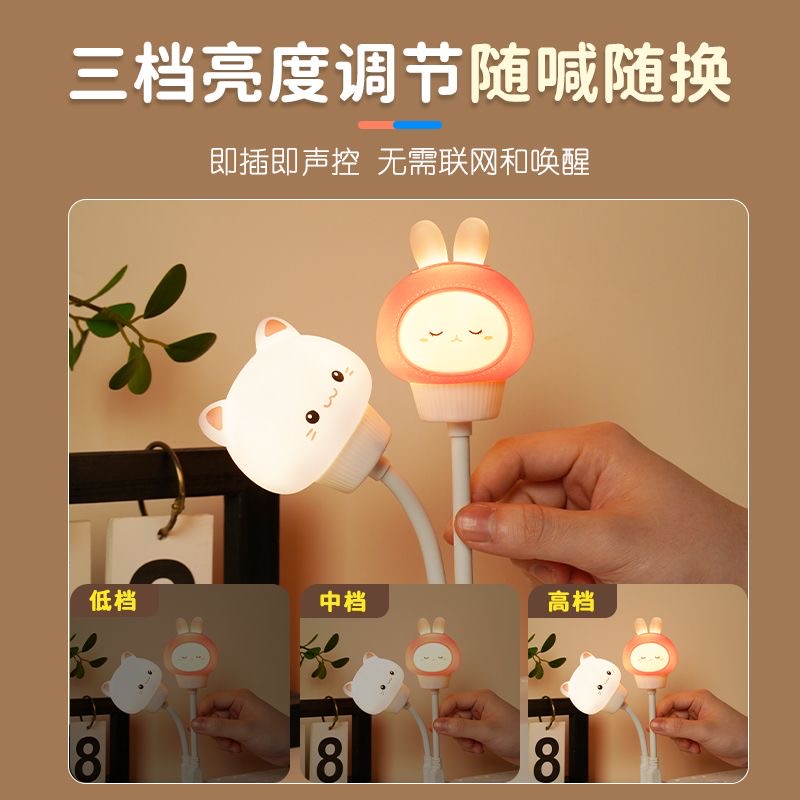 三档亮度调节随喊随换

即插即声控 无需联网和唤醒

低档

8

中档

8

高档

8