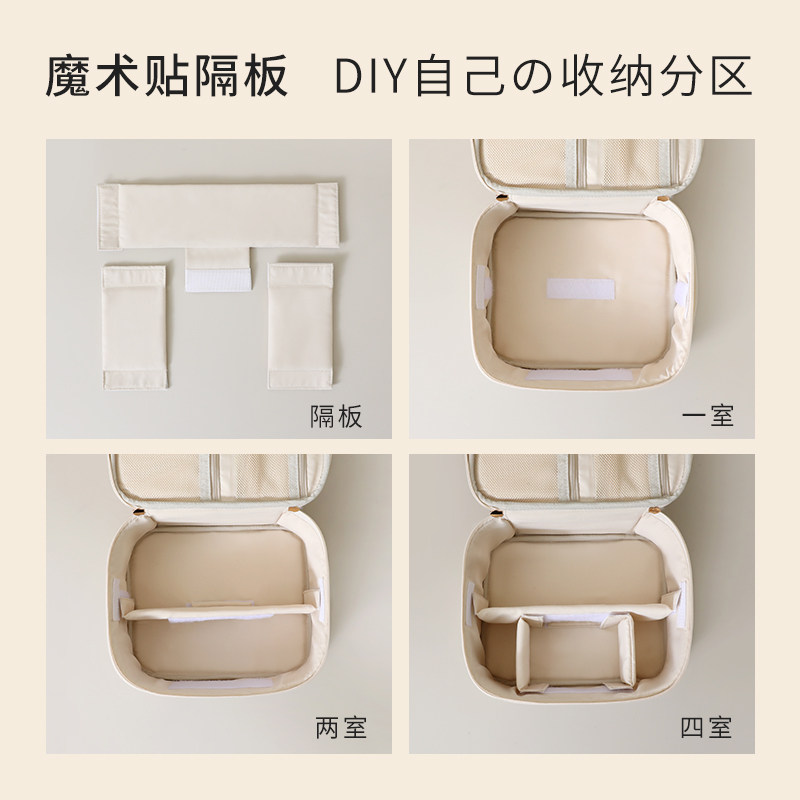 魔术贴隔板　DIY自己の收纳分区

隔板

一室

两室

四室