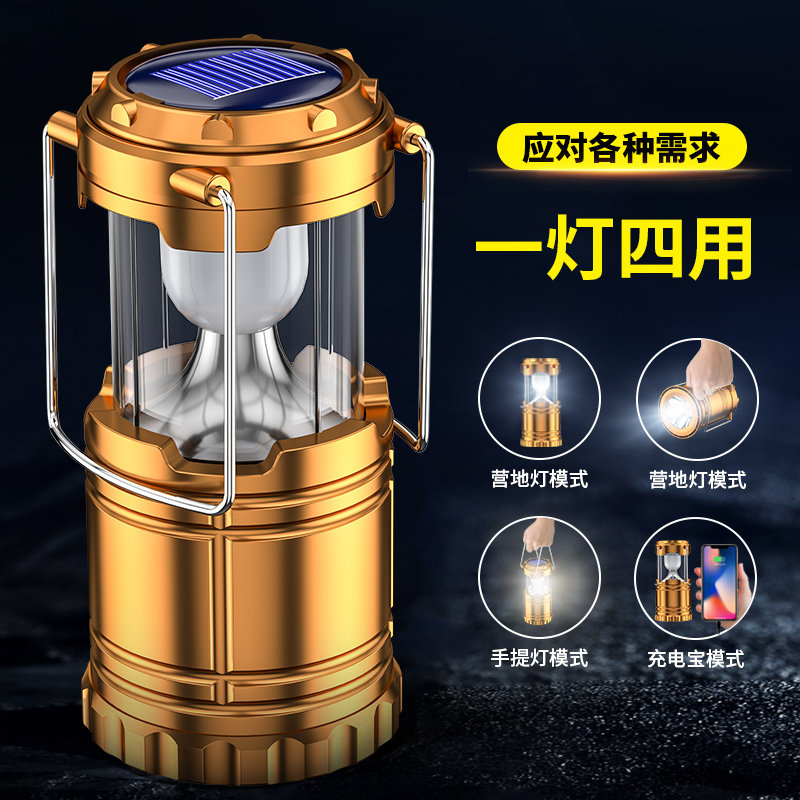 应对各种需求

一灯四用

营地灯模式

营地灯模式

手提灯模式

充电宝模式