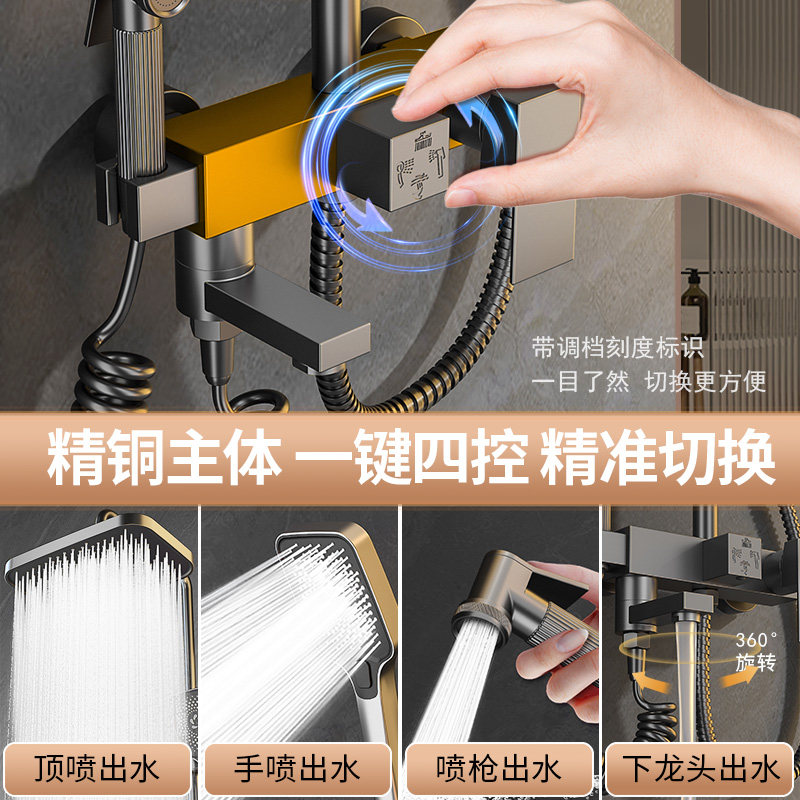 带调档刻度标识
一目了然 切换更方便

精铜主体 一键四控 精准切换

360°
旋转

顶喷出水

手喷出水

喷枪出水

下龙头出水