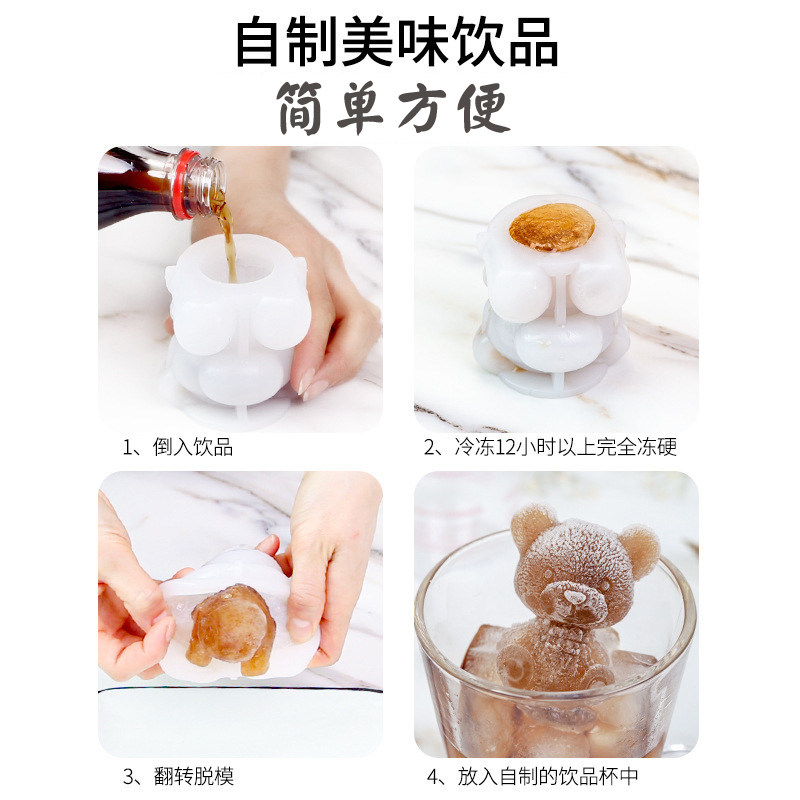 自制美味饮品
简单方便

1、倒入饮品

2、冷冻12小时以上完全冻硬

3、翻转脱模

4、放入自制的饮品杯中