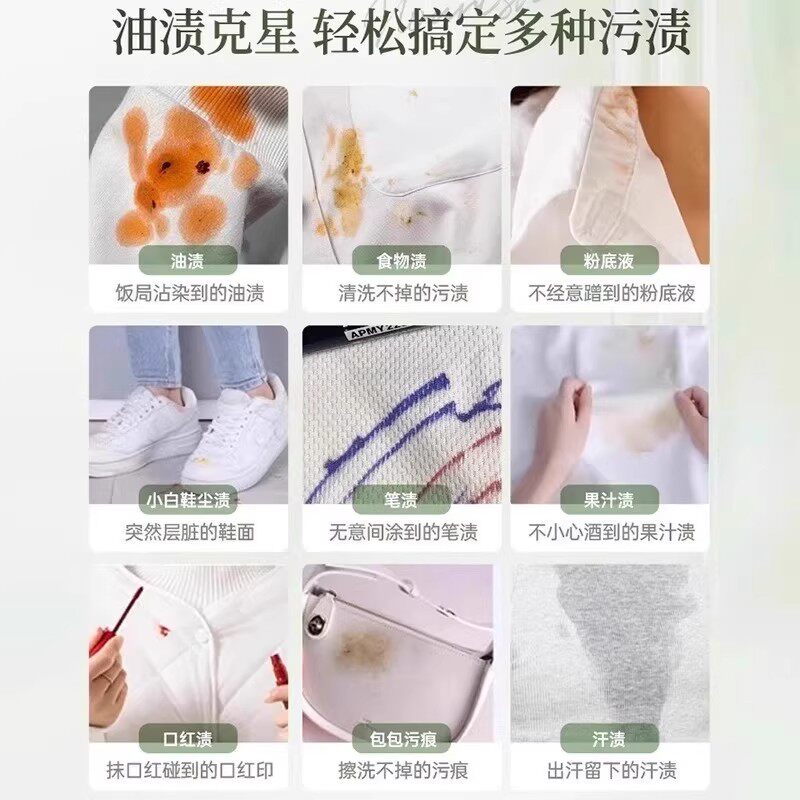 油渍克星 轻松搞定多种污渍

油渍
饭局沾染到的油渍

食物渍
清洗不掉的污渍

粉底液
不经意蹭到的粉底液

小白鞋尘渍
突然层脏的鞋面

APMY
笔渍
无意间涂到的笔渍

果汁渍
不小心洒到的果汁渍

口红渍
抹口红碰到的口红印

包包污痕
擦洗不掉的污痕

汗渍
出汗留下的汗渍