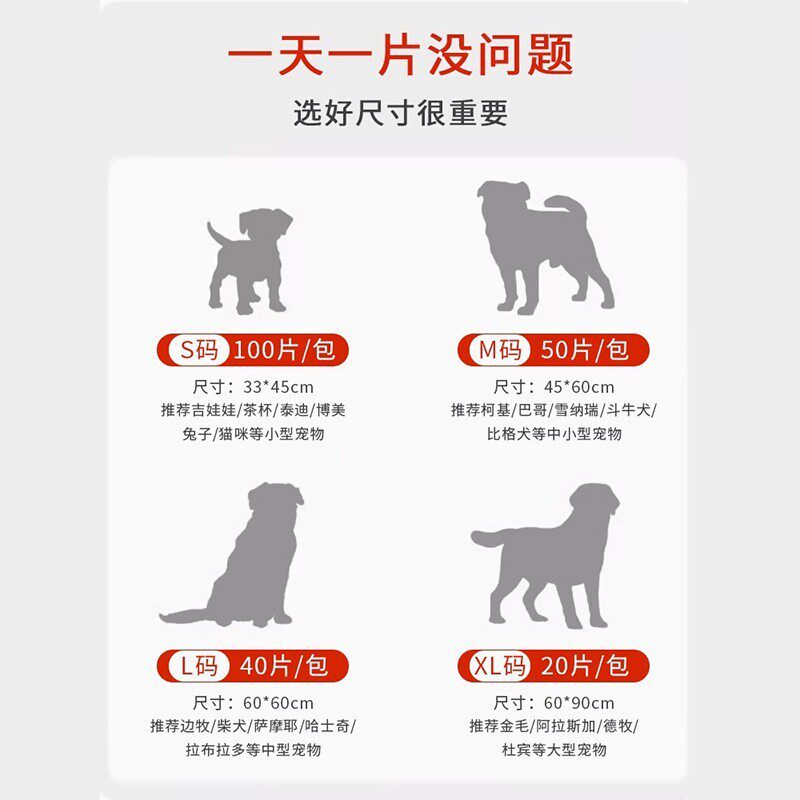 一天一片没问题

选好尺寸很重要

S码 100片/包

尺寸：33*45cm
推荐吉娃娃/茶杯/泰迪/博美
兔子/猫咪等小型宠物

M码 50片/包

尺寸：45*60cm
推荐柯基/巴哥/雪纳瑞/斗牛犬/
比格犬等中小型宠物

L码 40片/包

尺寸：60*60cm
推荐边牧/柴犬/萨摩耶/哈士奇/
拉布拉多等中型宠物

XL码 20片/包

尺寸：60*90cm
推荐金毛/阿拉斯加/德牧/
杜宾等大型宠物