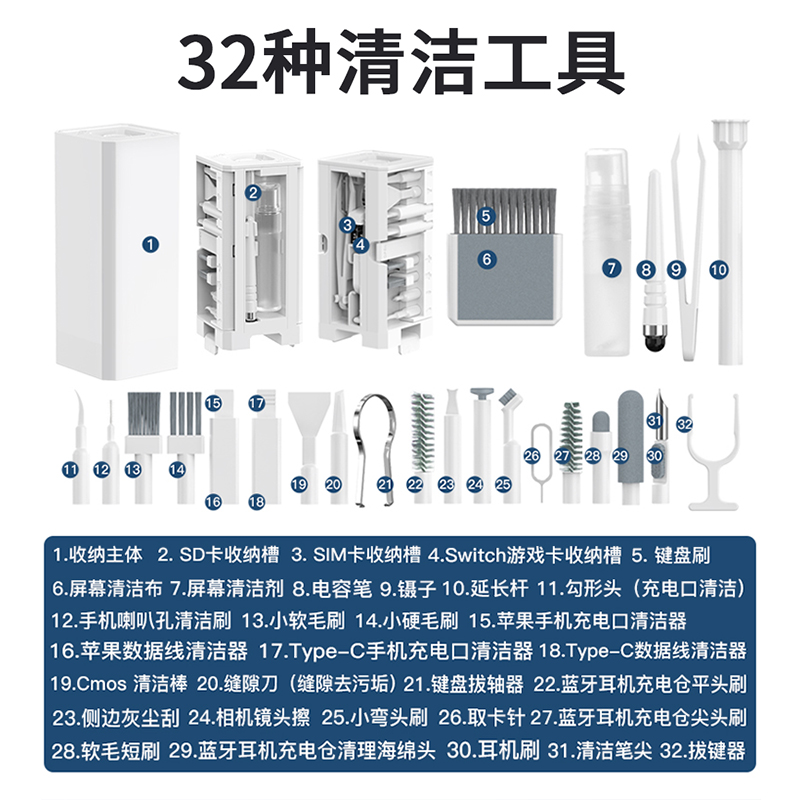 32种清洁工具

1
2
3
4
5
6
7
8
9
10
11
12
13
14
15
16
17
18
19
20
21
22
23
24
25
26
27
28
29
30
31
32

1.收纳主体 2. SD卡收纳槽 3. SIM卡收纳槽 4.Switch游戏卡收纳槽 5. 键盘刷
6.屏幕清洁布 7.屏幕清洁剂 8.电容笔 9.镊子 10.延长杆 11.勾形头（充电口清洁）
12.手机喇叭孔清洁刷 13.小软毛刷 14.小硬毛刷 15.苹果手机充电口清洁器
16.苹果数据线清洁器 17.Type-C手机充电口清洁器 18.Type-C数据线清洁器
19.Cmos 清洁棒 20.缝隙刀（缝隙去污垢）21.键盘拔轴器 22.蓝牙耳机充电仓平头刷
23.侧边灰尘刮 24.相机镜头擦 25.小弯头刷 26.取卡针 27.蓝牙耳机充电仓尖头刷
28.软毛短刷 29.蓝牙耳机充电仓清理海绵头 30.耳机刷 31.清洁笔尖 32.拔键器