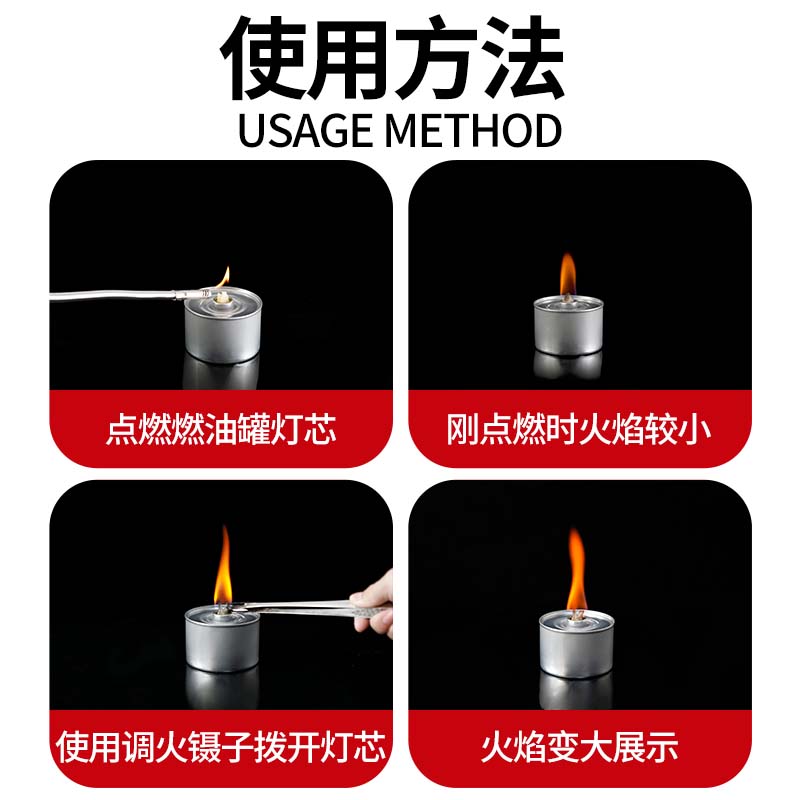 使用方法
USAGE METHOD

点燃燃油罐灯芯

刚点燃时火焰较小

使用调火镊子拨开灯芯

火焰变大展示